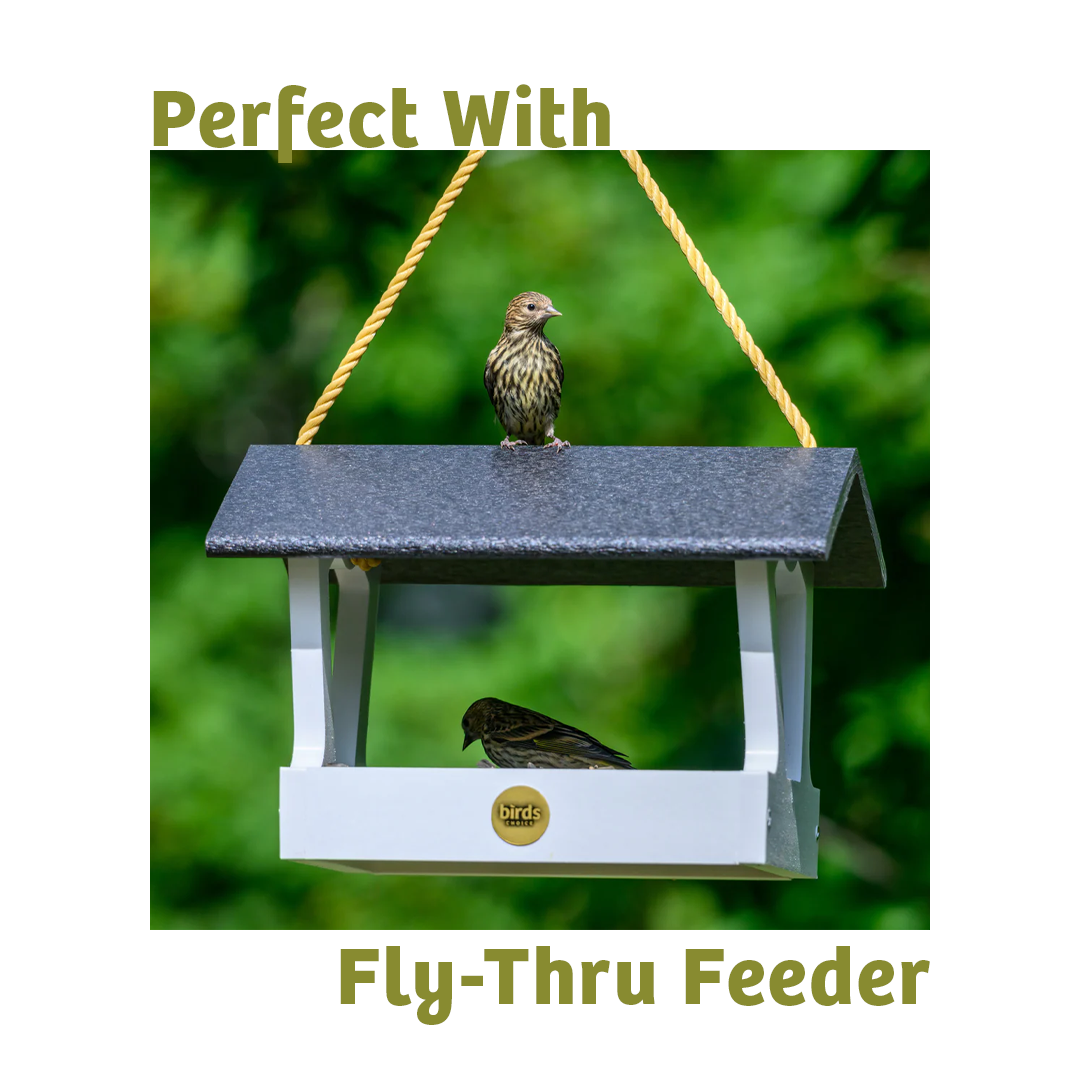 Perfect With

birds CHOICE

Fly-Thru Feeder