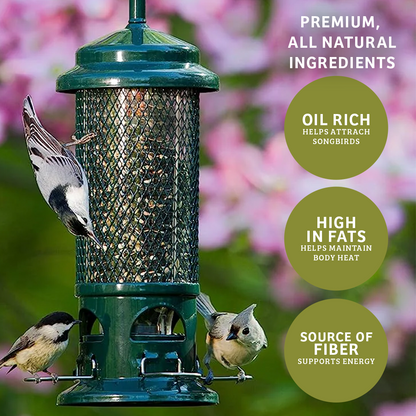 PREMIUM, ALL NATURAL INGREDIENTS

OIL RICH
HELPS ATTRACH SONGBIRDS

HIGH IN FATS
HELPS MAINTAIN BODY HEAT

SOURCE OF FIBER
SUPPORTS ENERGY