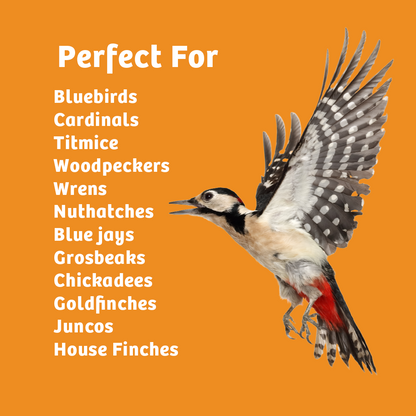 Perfect For

Bluebirds
Cardinals
Titmice
Woodpeckers
Wrens
Nuthatches
Blue jays
Grosbeaks
Chickadees
Goldfinches
Juncos
House Finches