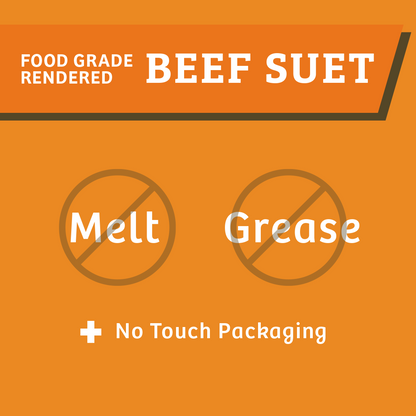 FOOD GRADE RENDERED BEEF SUET

Melt

Grease

+ No Touch Packaging