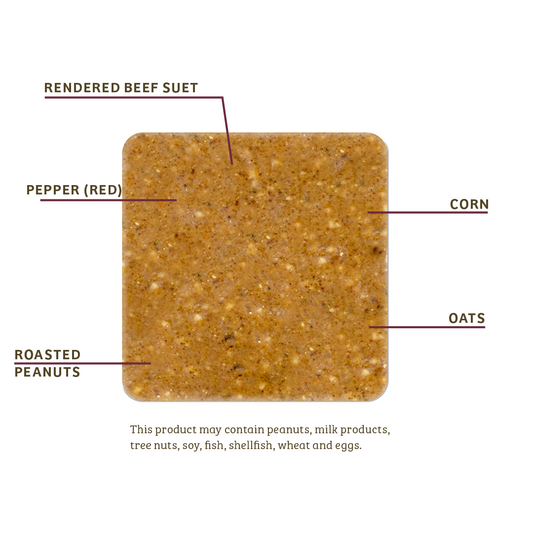 RENDERED BEEF SUET

PEPPER (RED)

CORN

OATS

ROASTED PEANUTS

This product may contain peanuts, milk products, tree nuts, soy, fish, shellfish, wheat and eggs.