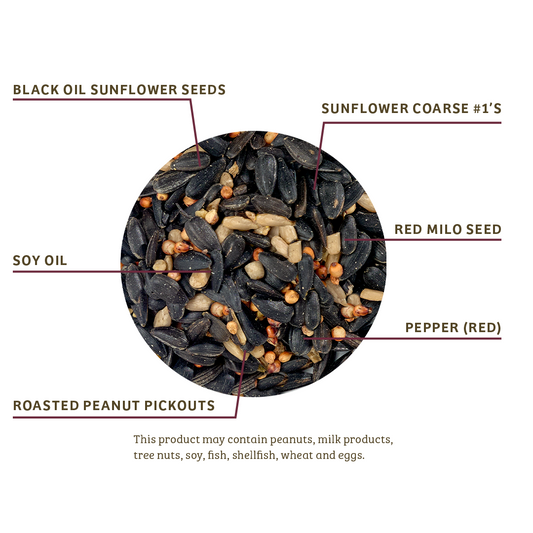 BLACK OIL SUNFLOWER SEEDS

SUNFLOWER COARSE #1'S

RED MILO SEED

SOY OIL

PEPPER (RED)

ROASTED PEANUT PICKOUTS

This product may contain peanuts, milk products, tree nuts, soy, fish, shellfish, wheat and eggs.