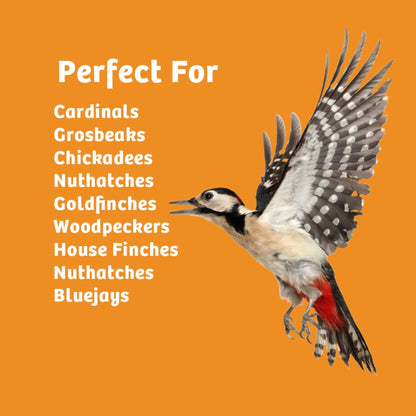 Perfect For

Cardinals
Grosbeaks
Chickadees
Nuthatches
Goldfinches
Woodpeckers
House Finches
Nuthatches
Bluejays