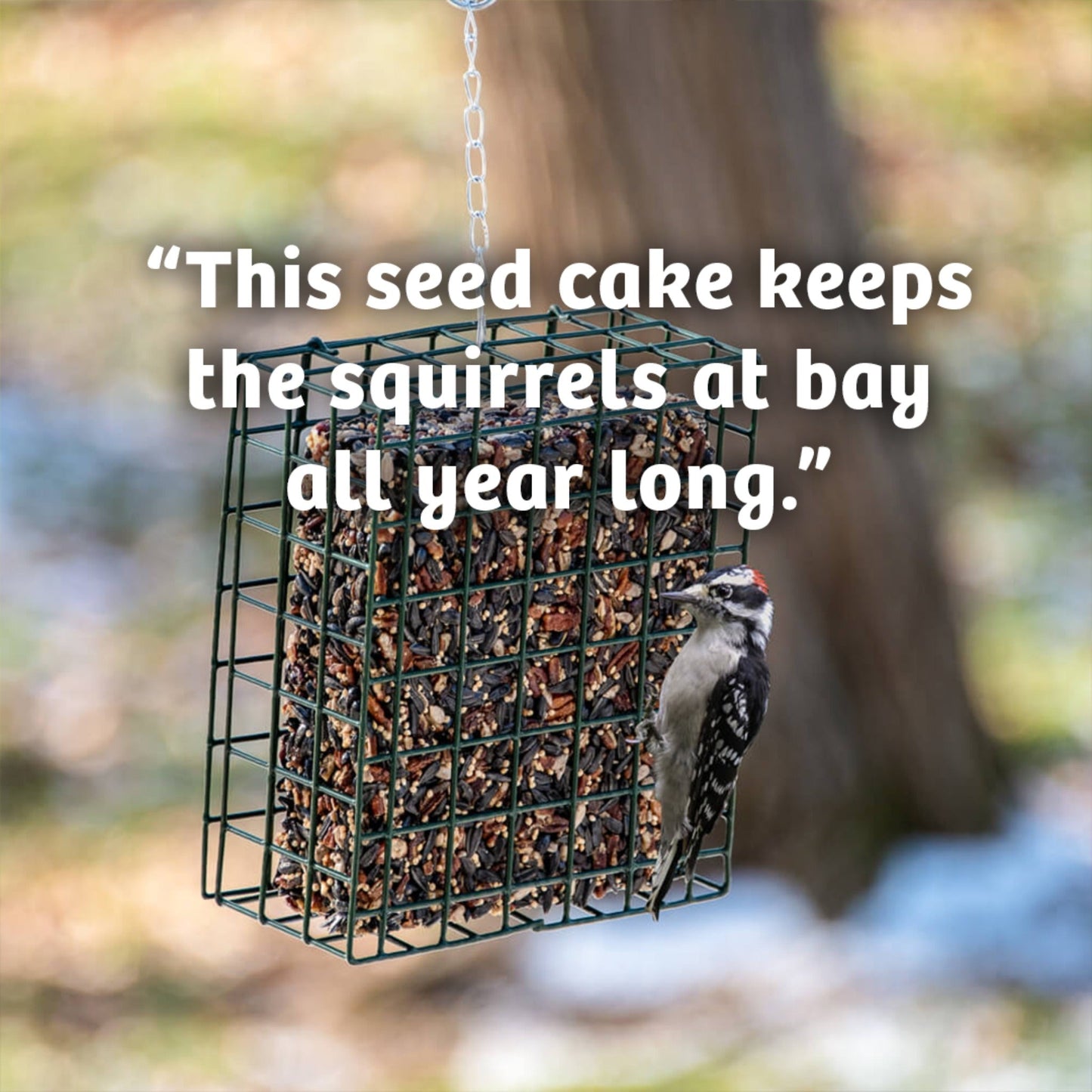 “This seed cake keeps the squirrels at bay all year long.”