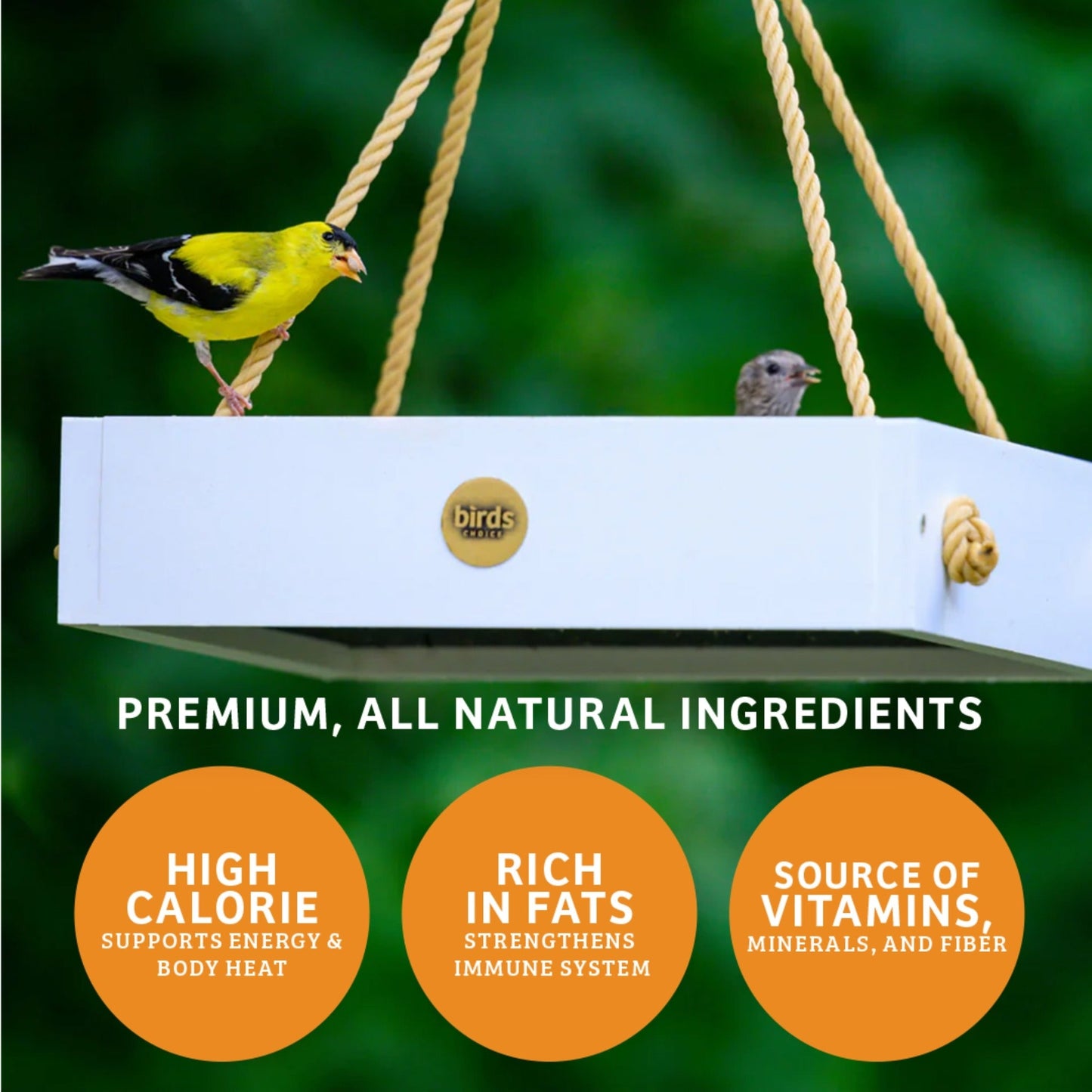 birds CHOICE

PREMIUM, ALL NATURAL INGREDIENTS

HIGH CALORIE
SUPPORTS ENERGY & BODY HEAT

RICH IN FATS
STRENGTHENS IMMUNE SYSTEM

SOURCE OF VITAMINS,
MINERALS, AND FIBER