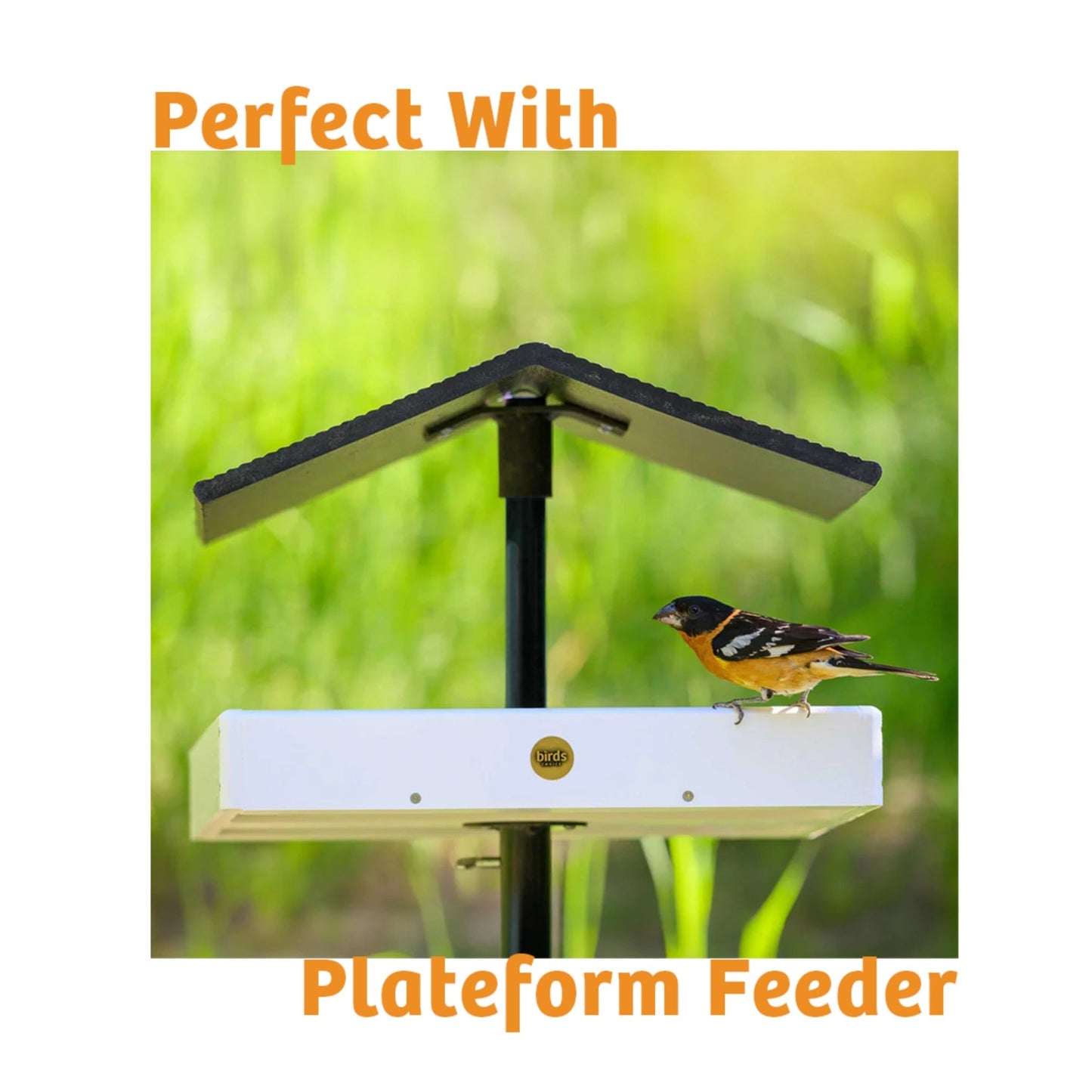 Perfect With

birds choice

Plateform Feeder