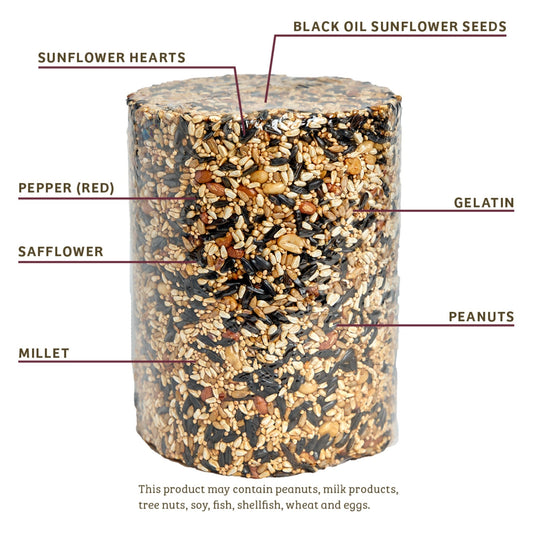 BLACK OIL SUNFLOWER SEEDS

SUNFLOWER HEARTS

PEPPER (RED)

GELATIN

SAFFLOWER

PEANUTS

MILLET

This product may contain peanuts, milk products, tree nuts, soy, fish, shellfish, wheat and eggs.