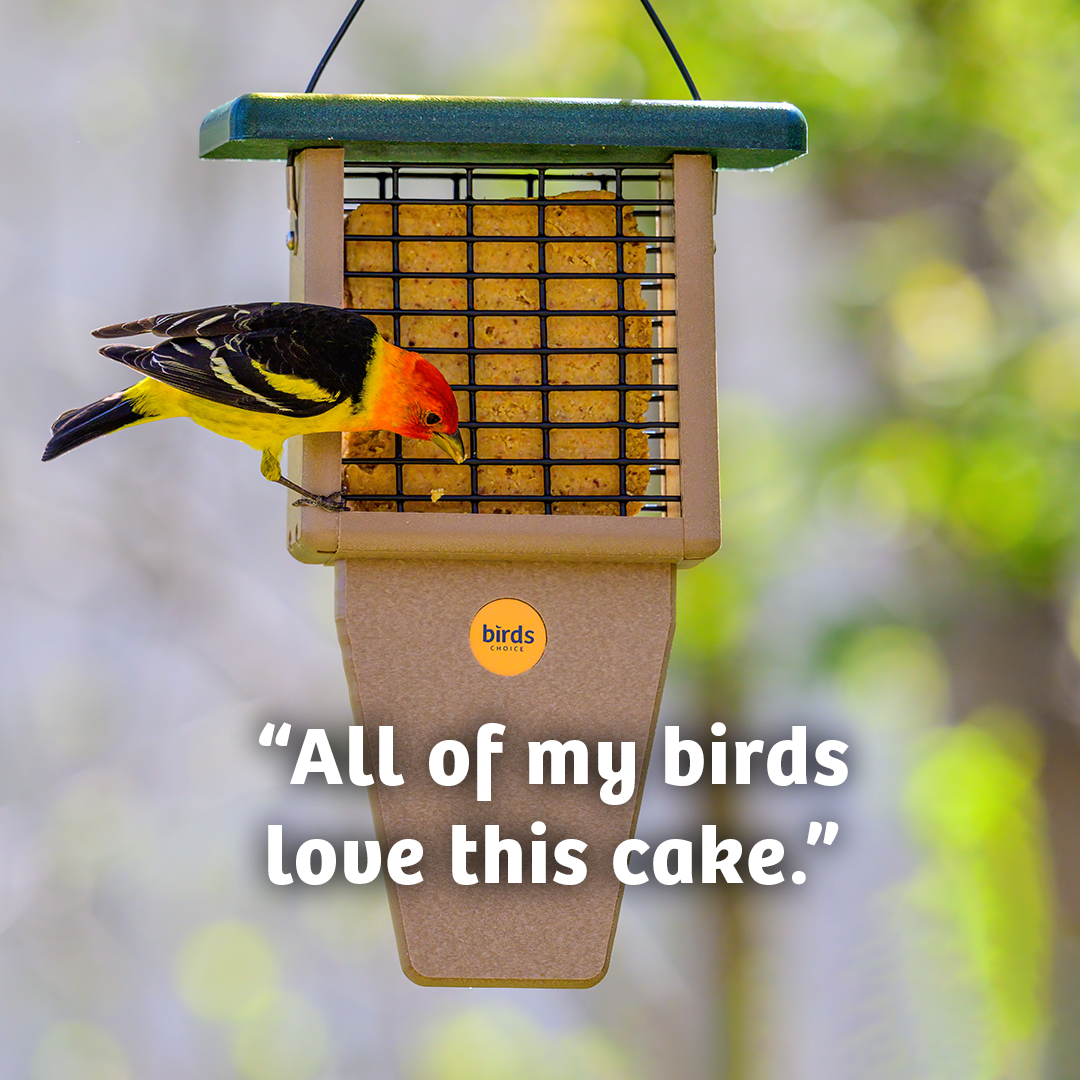 birds CHOICE

“All of my birds love this cake.”