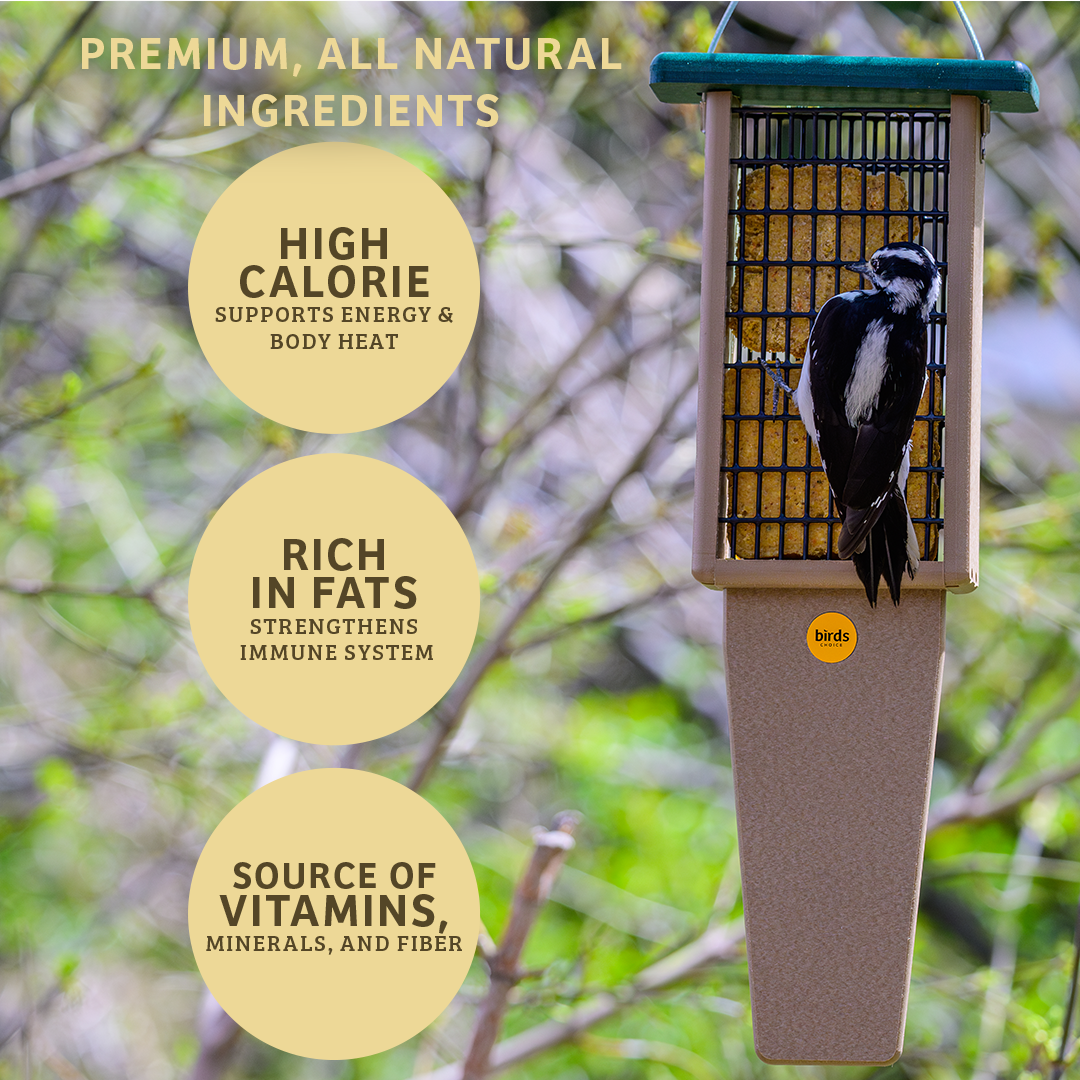 PREMIUM, ALL NATURAL INGREDIENTS

HIGH CALORIE
SUPPORTS ENERGY & BODY HEAT

RICH IN FATS
STRENGTHENS IMMUNE SYSTEM

SOURCE OF VITAMINS,
MINERALS, AND FIBER

birds
CHOICE