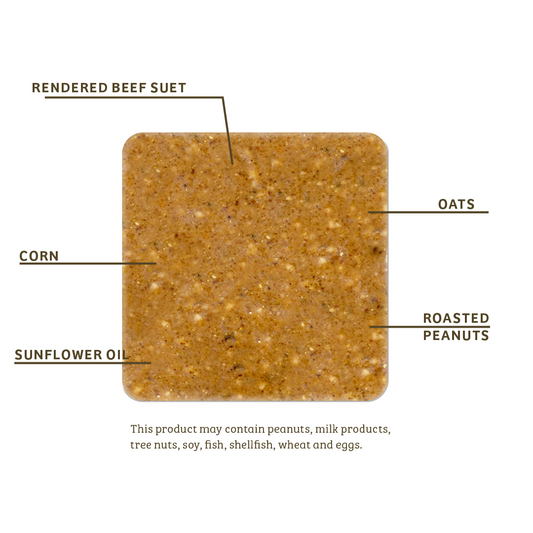 RENDERED BEEF SUET

OATS

CORN

ROASTED PEANUTS

SUNFLOWER OIL

This product may contain peanuts, milk products, tree nuts, soy, fish, shellfish, wheat and eggs.