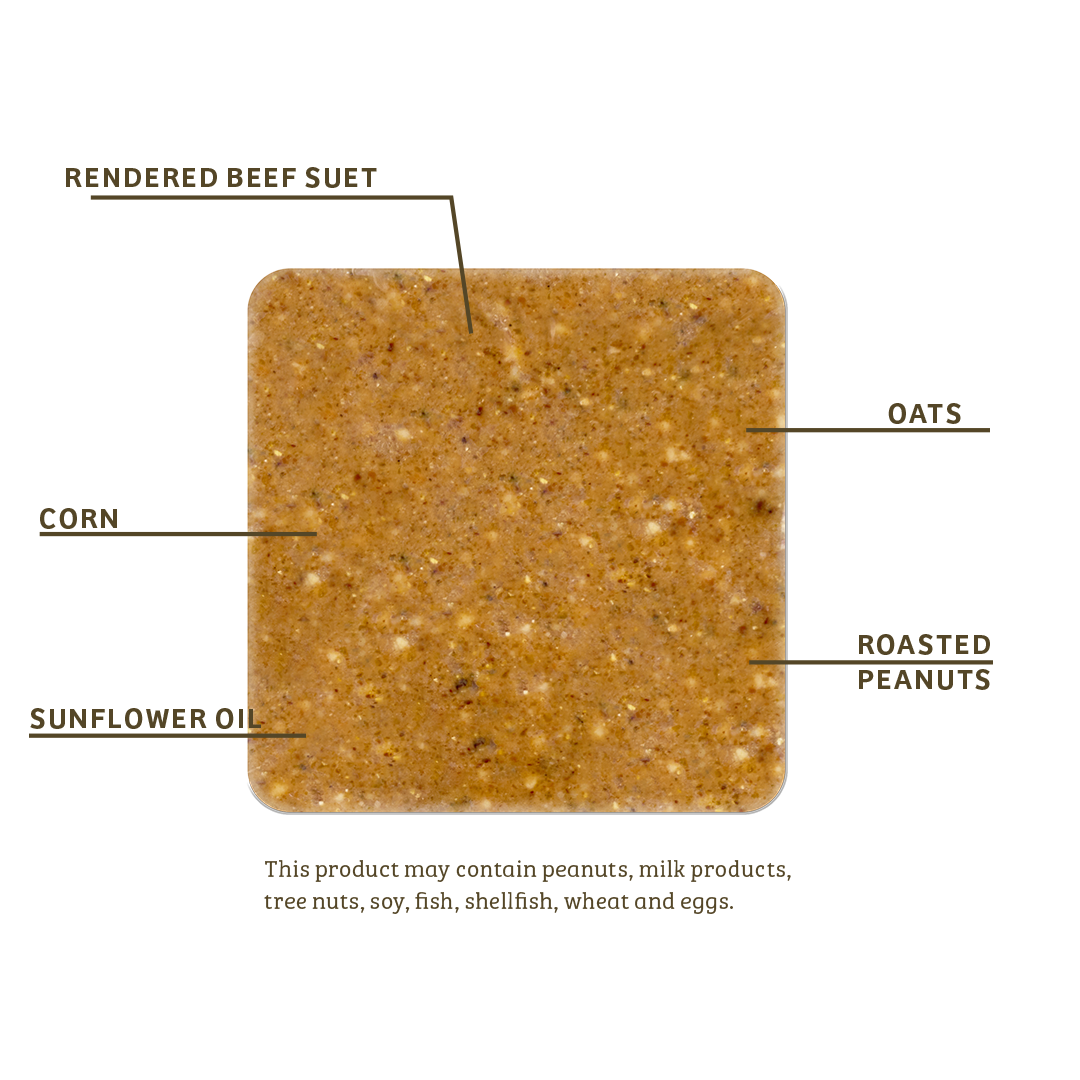 RENDERED BEEF SUET

OATS

CORN

ROASTED PEANUTS

SUNFLOWER OIL

This product may contain peanuts, milk products, tree nuts, soy, fish, shellfish, wheat and eggs.