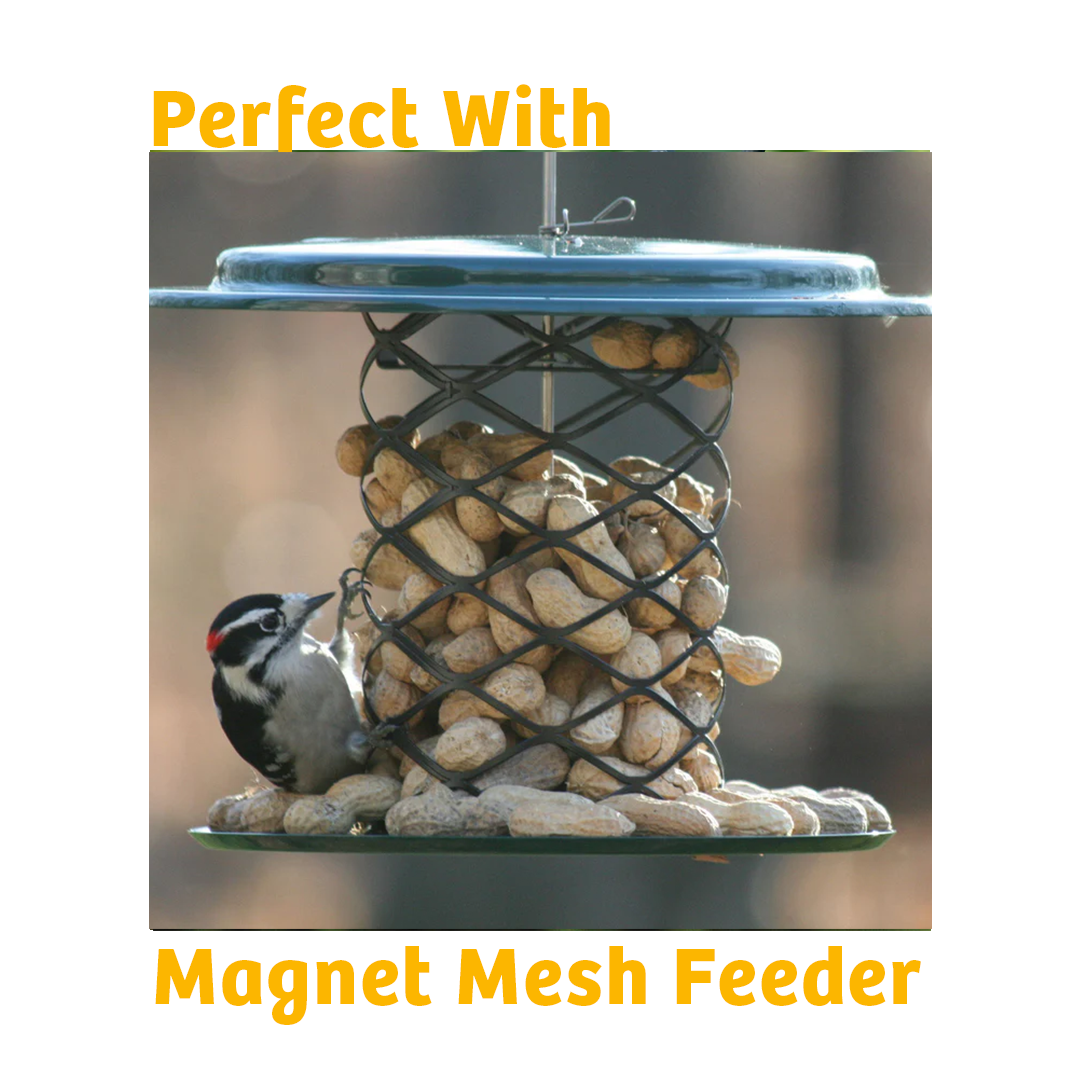 Perfect With

Magnet Mesh Feeder