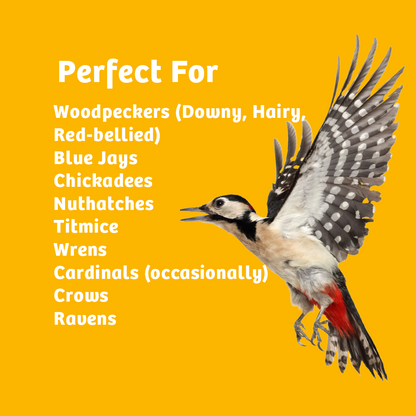 Perfect For

Woodpeckers (Downy, Hairy, Red-bellied)
Blue Jays
Chickadees
Nuthatches
Titmice
Wrens
Cardinals (occasionally)
Crows
Ravens