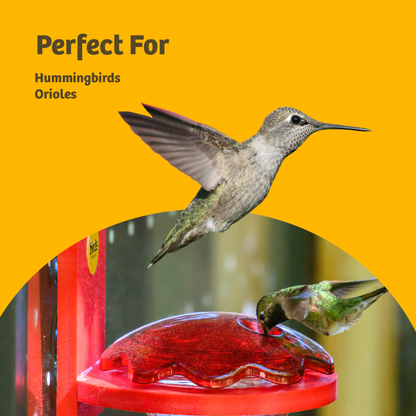 Perfect For

Hummingbirds
Orioles

birds