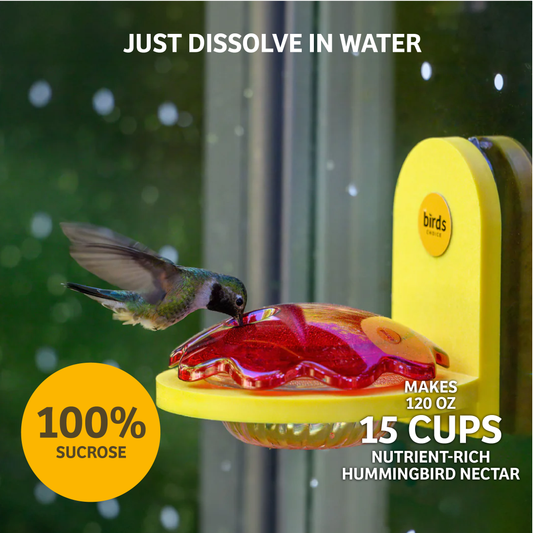 JUST DISSOLVE IN WATER

birds
CHOICE

100%
SUCROSE

MAKES
120 OZ
15 CUPS
NUTRIENT-RICH
HUMMINGBIRD NECTAR