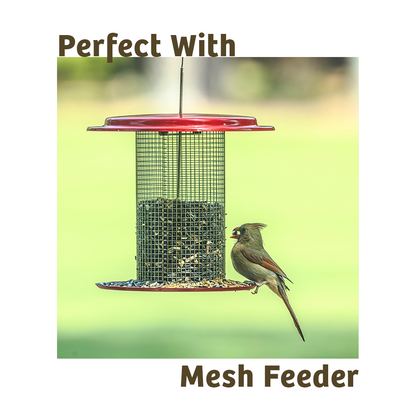 Perfect With

Mesh Feeder