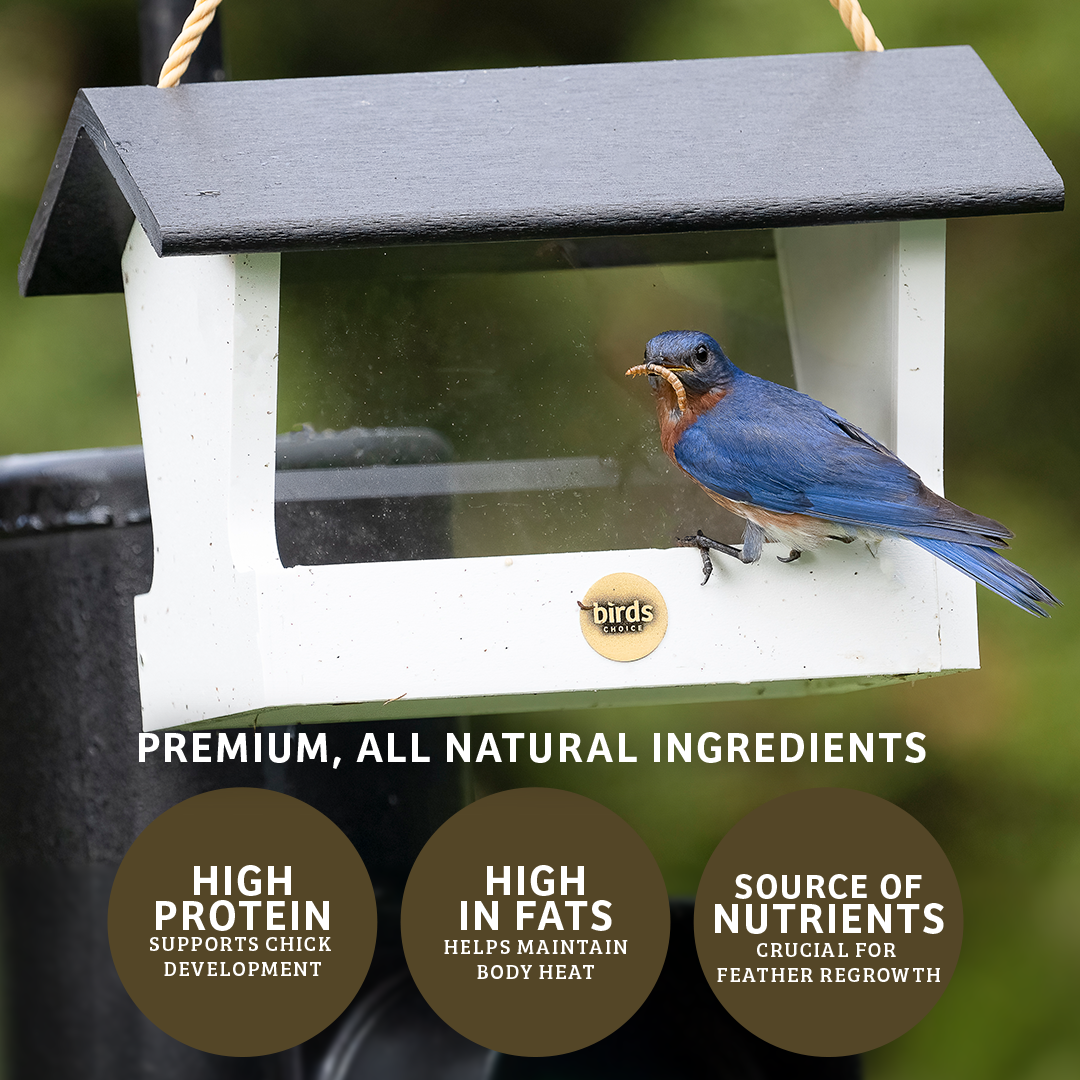 birds CHOICE

PREMIUM, ALL NATURAL INGREDIENTS

HIGH PROTEIN
SUPPORTS CHICK DEVELOPMENT

HIGH IN FATS
HELPS MAINTAIN BODY HEAT

SOURCE OF NUTRIENTS
CRUCIAL FOR FEATHER REGROWTH