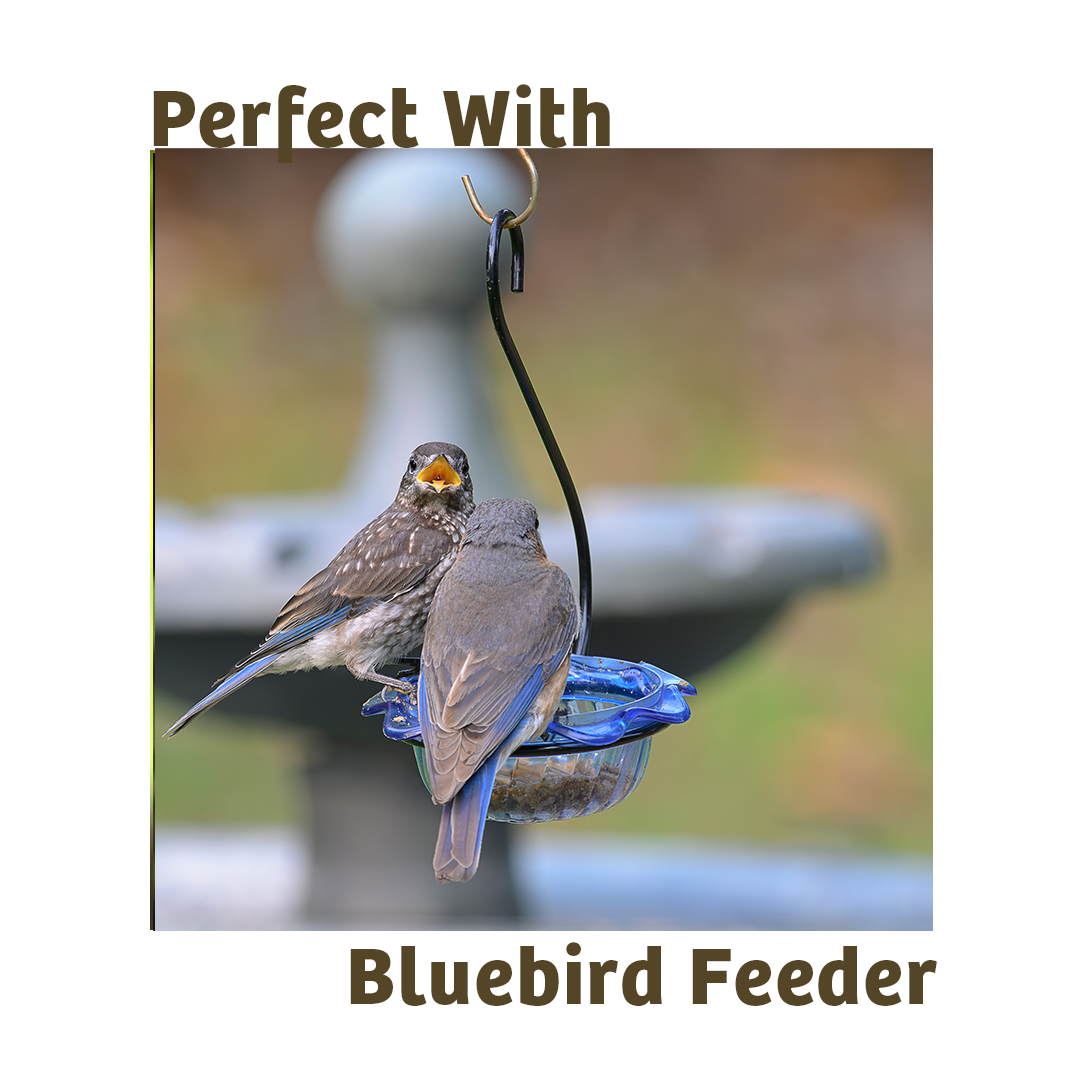 Perfect With

Bluebird Feeder