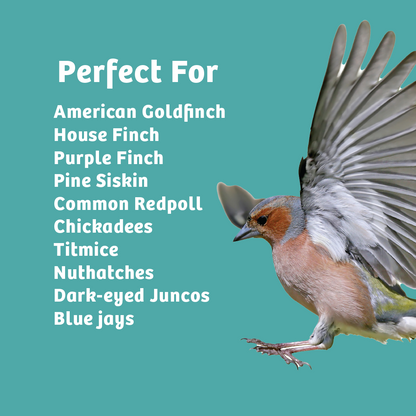 Perfect For

American Goldfinch
House Finch
Purple Finch
Pine Siskin
Common Redpoll
Chickadees
Titmice
Nuthatches
Dark-eyed Juncos
Blue jays