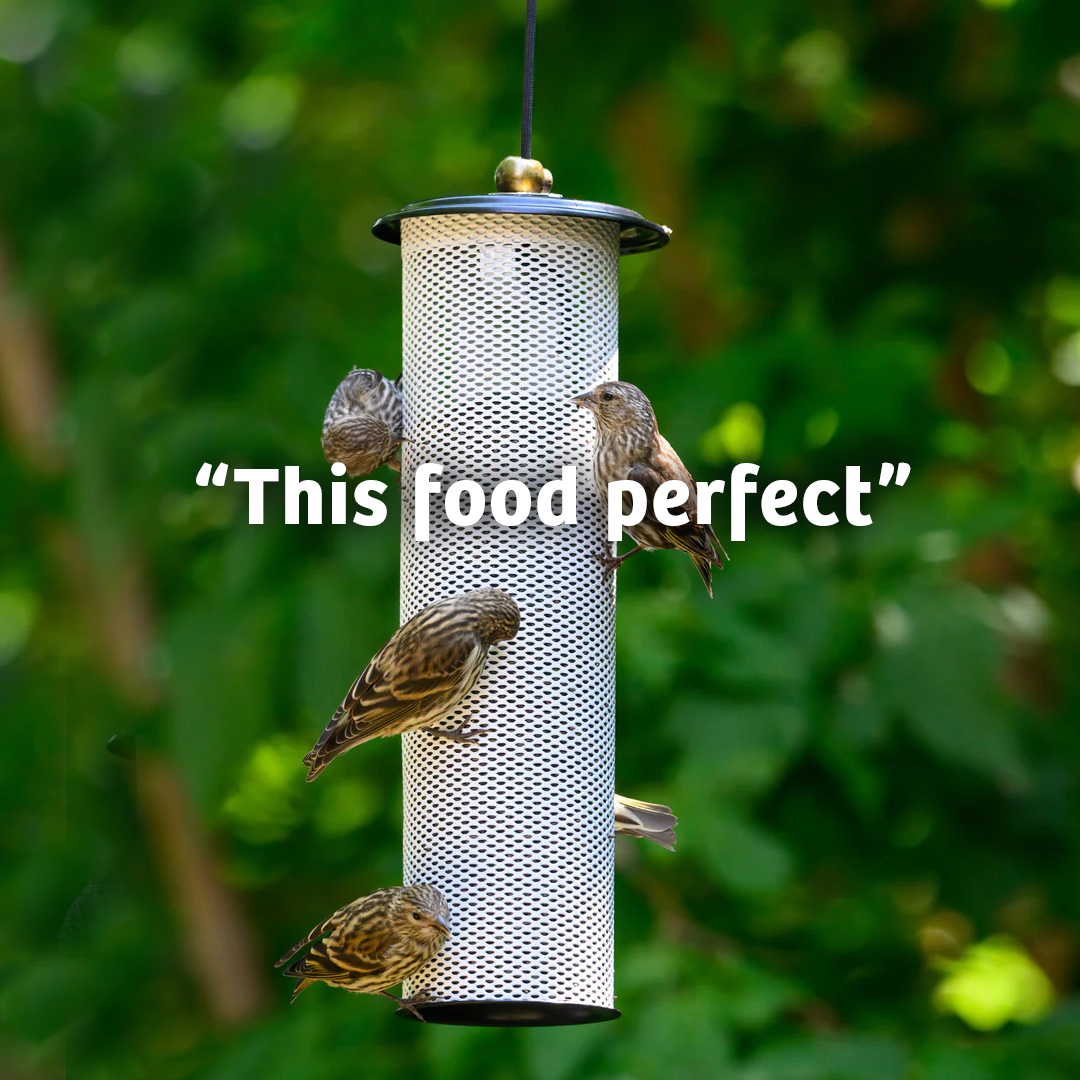 “This food perfect”