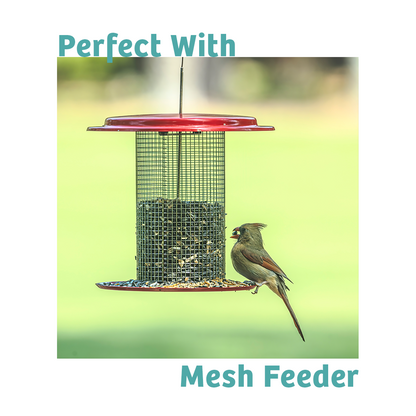 Perfect With

Mesh Feeder