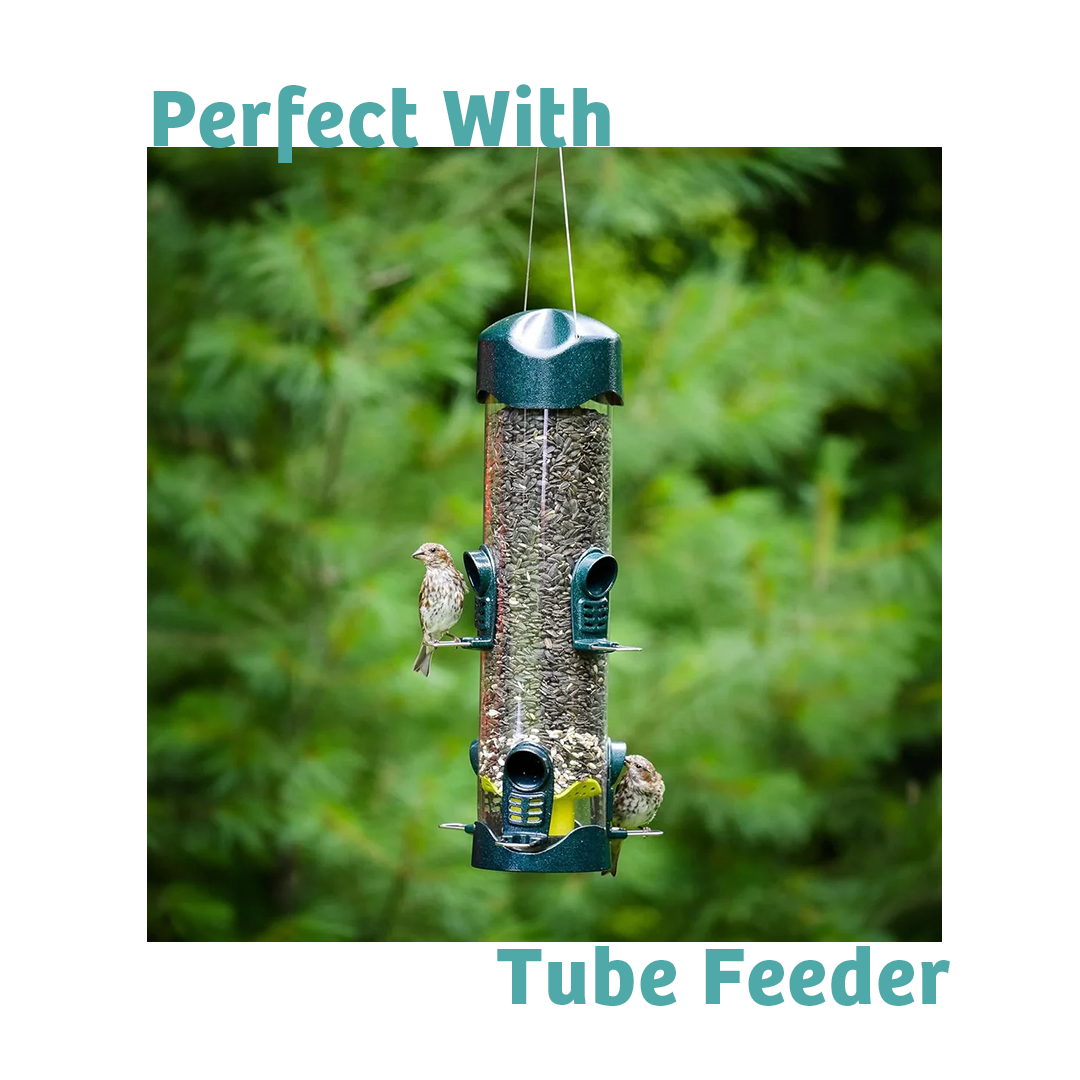 Perfect With

Tube Feeder