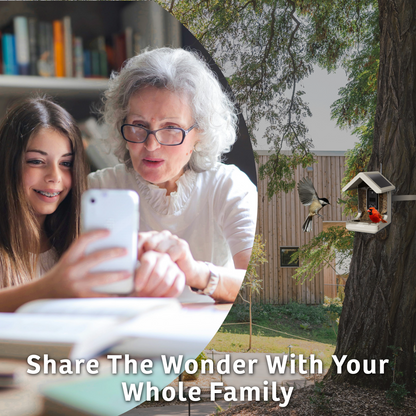 Share The Wonder With Your Whole Family