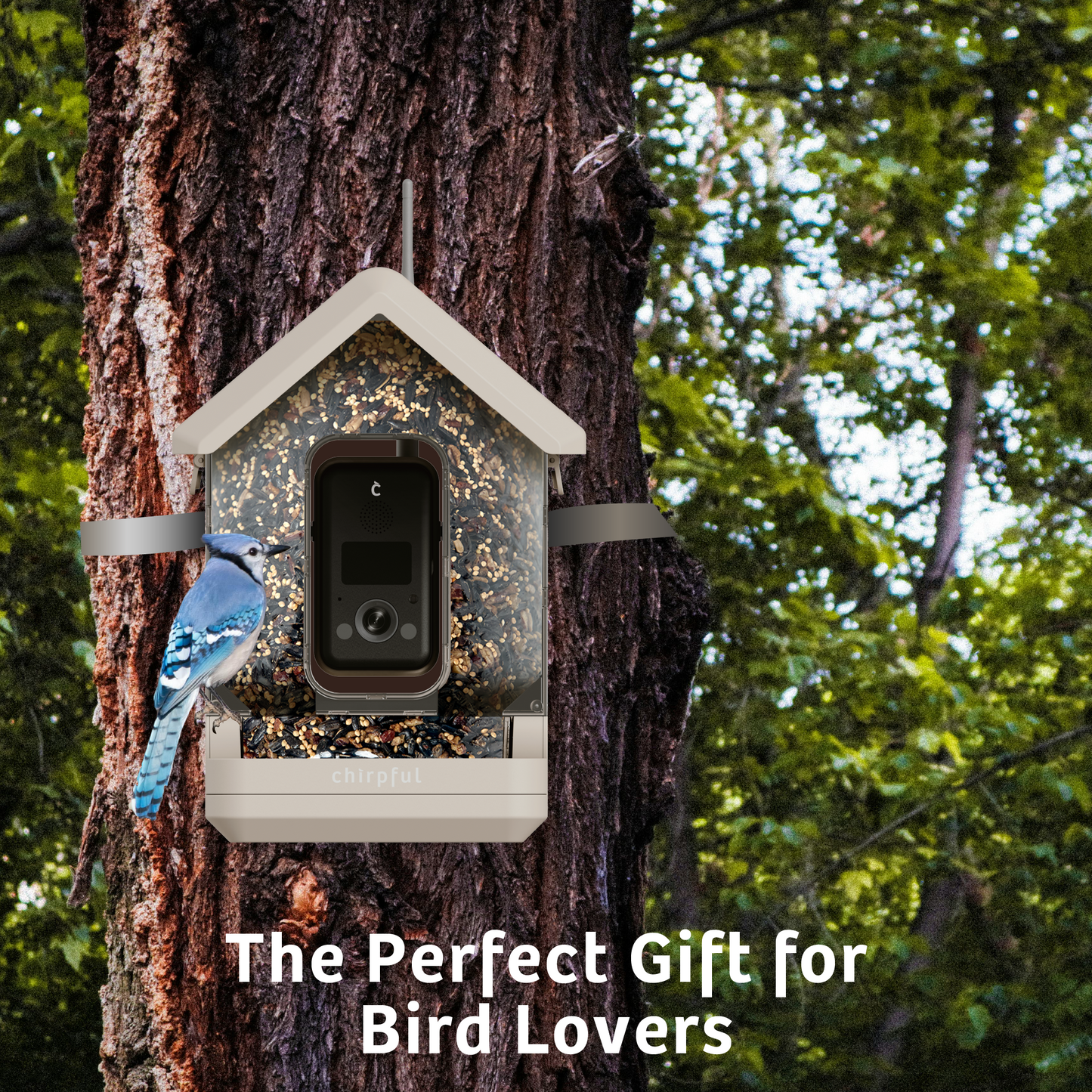 chirpful

The Perfect Gift for Bird Lovers