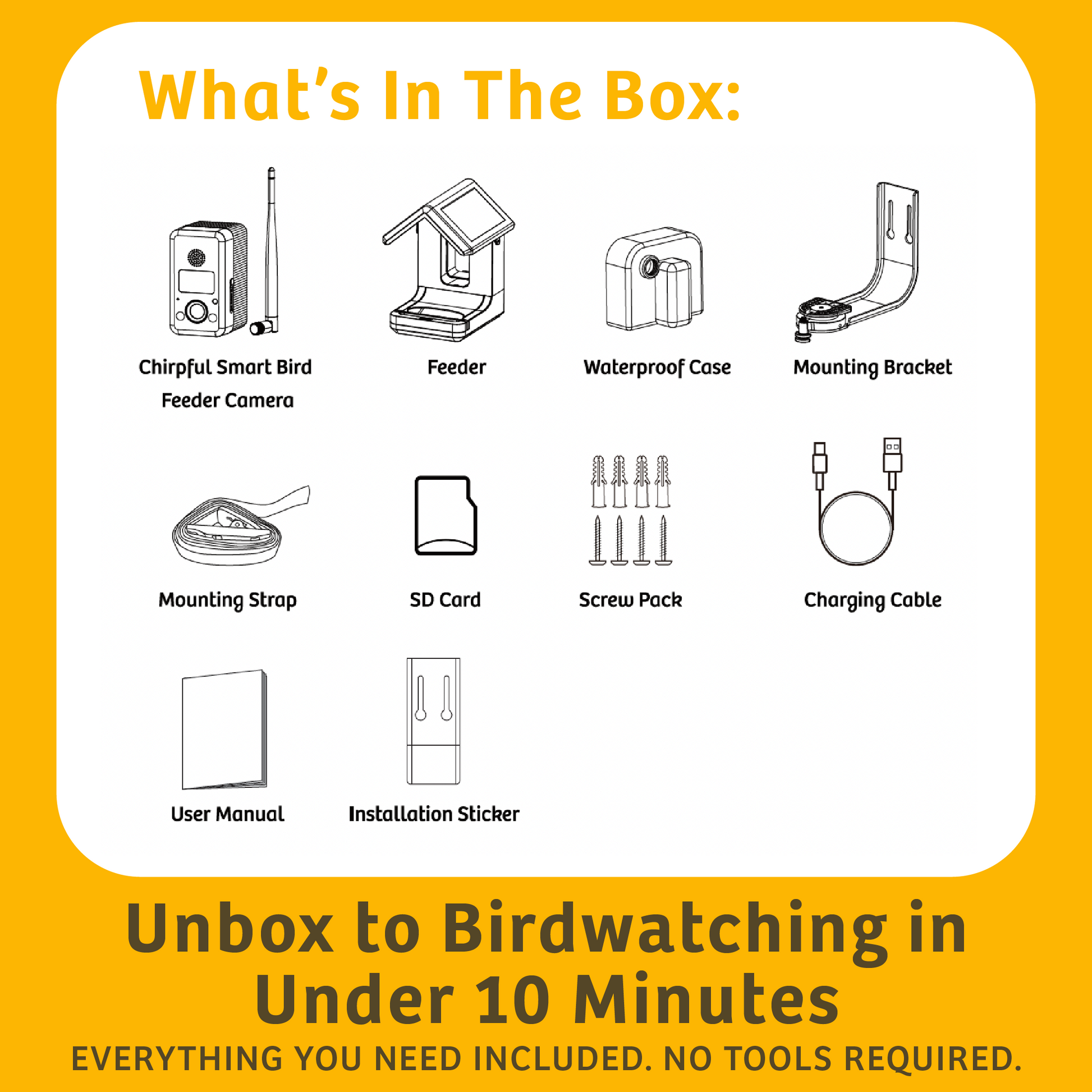 What's In The Box:

Chirpful Smart Bird Feeder Camera

Feeder

Waterproof Case

Mounting Bracket

Mounting Strap

SD Card

Screw Pack

Charging Cable

User Manual

Installation Sticker

Unbox to Birdwatching in Under 10 Minutes

EVERYTHING YOU NEED INCLUDED. NO TOOLS REQUIRED.