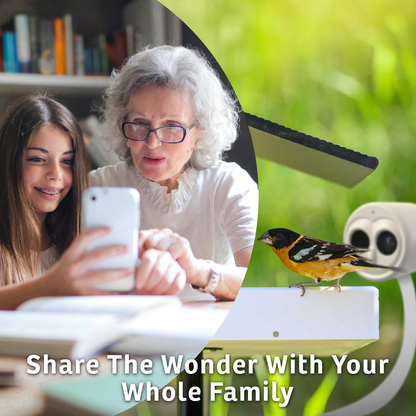 Share The Wonder With Your Whole Family