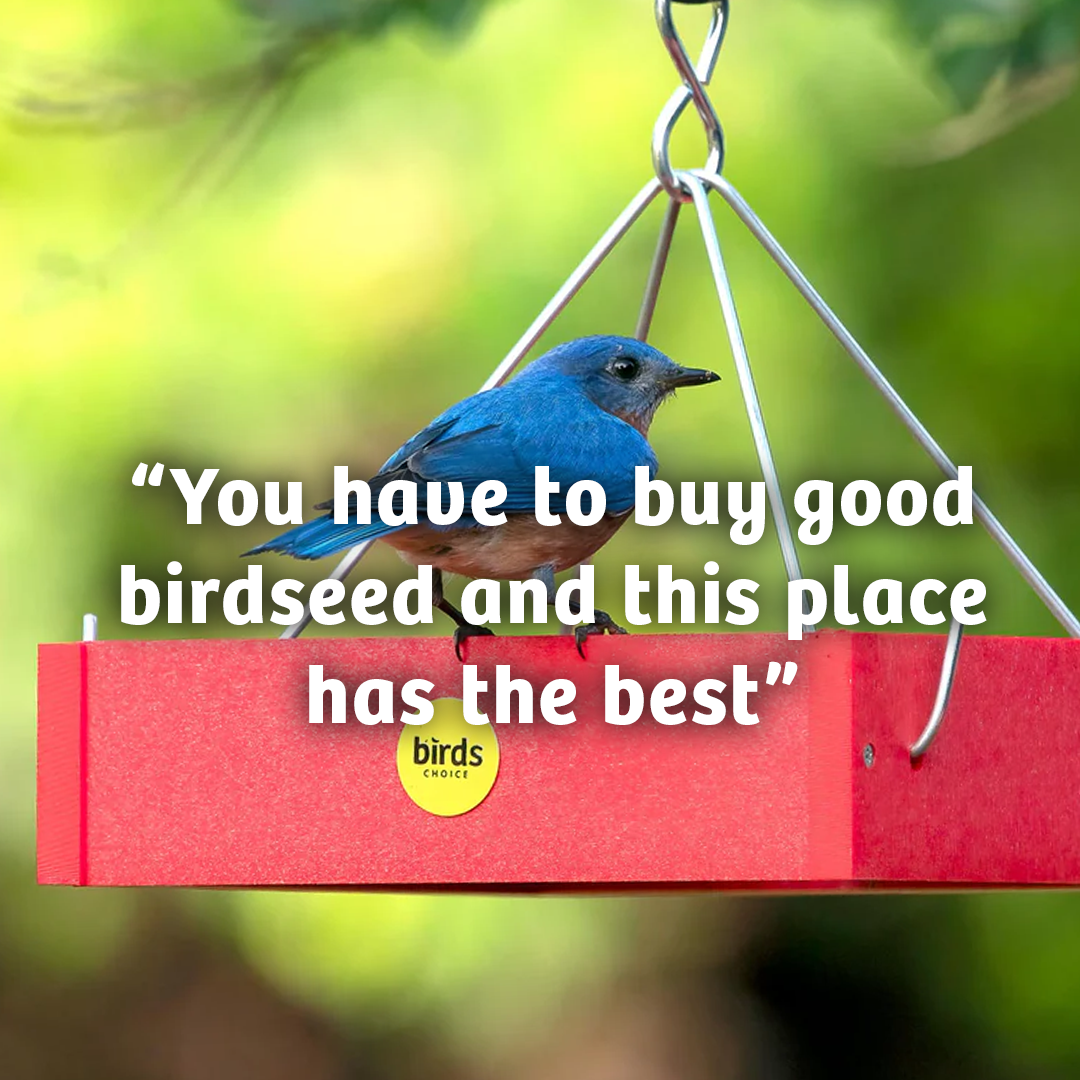 “You have to buy good birdseed and this place has the best”

birds CHOICE