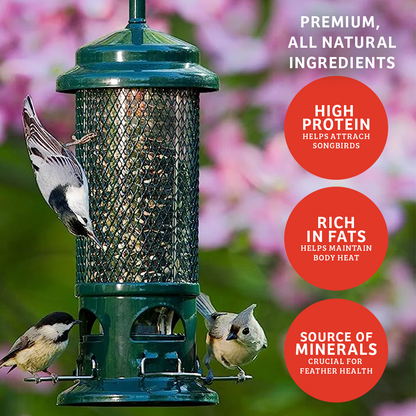 PREMIUM, ALL NATURAL INGREDIENTS

HIGH PROTEIN
HELPS ATTRACH SONGBIRDS

RICH IN FATS
HELPS MAINTAIN BODY HEAT

SOURCE OF MINERALS
CRUCIAL FOR FEATHER HEALTH