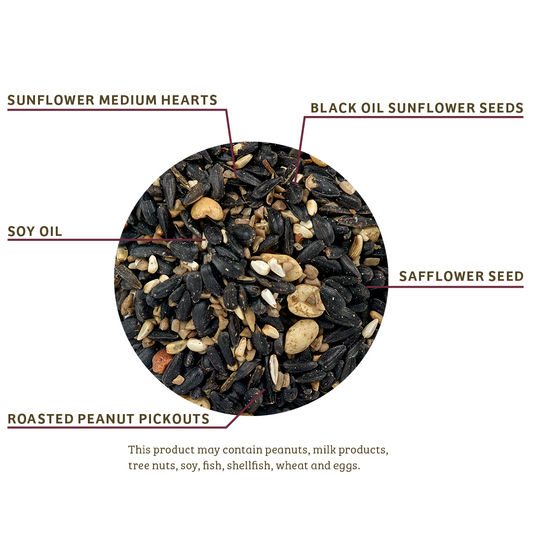 SUNFLOWER MEDIUM HEARTS

BLACK OIL SUNFLOWER SEEDS

SOY OIL

SAFFLOWER SEED

ROASTED PEANUT PICKOUTS

This product may contain peanuts, milk products, tree nuts, soy, fish, shellfish, wheat and eggs.