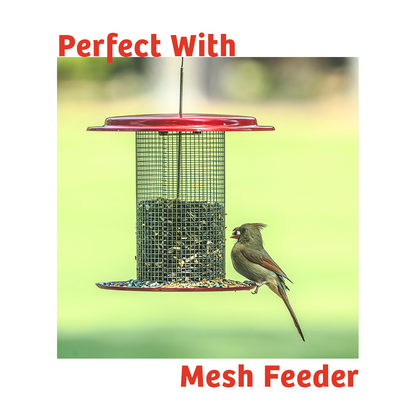 Perfect With

Mesh Feeder