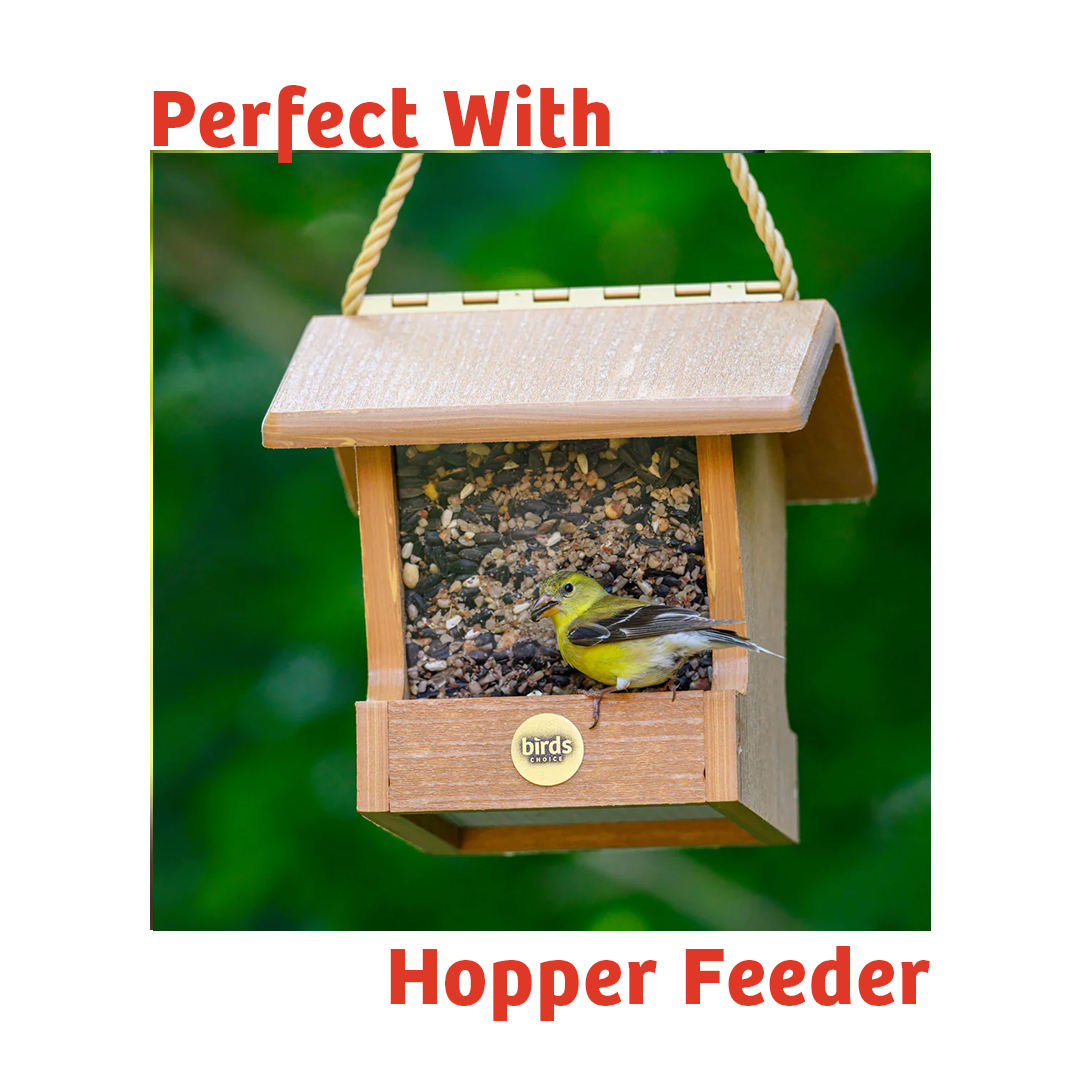 Perfect With

birds CHOICE

Hopper Feeder