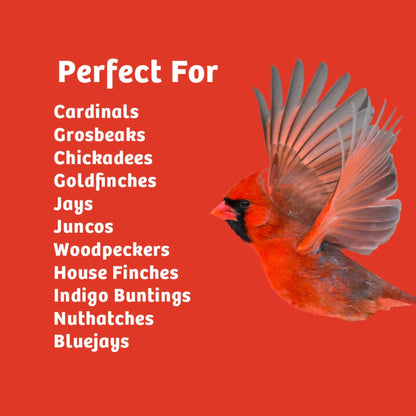 Perfect For

Cardinals
Grosbeaks
Chickadees
Goldfinches
Jays
Juncos
Woodpeckers
House Finches
Indigo Buntings
Nuthatches
Bluejays