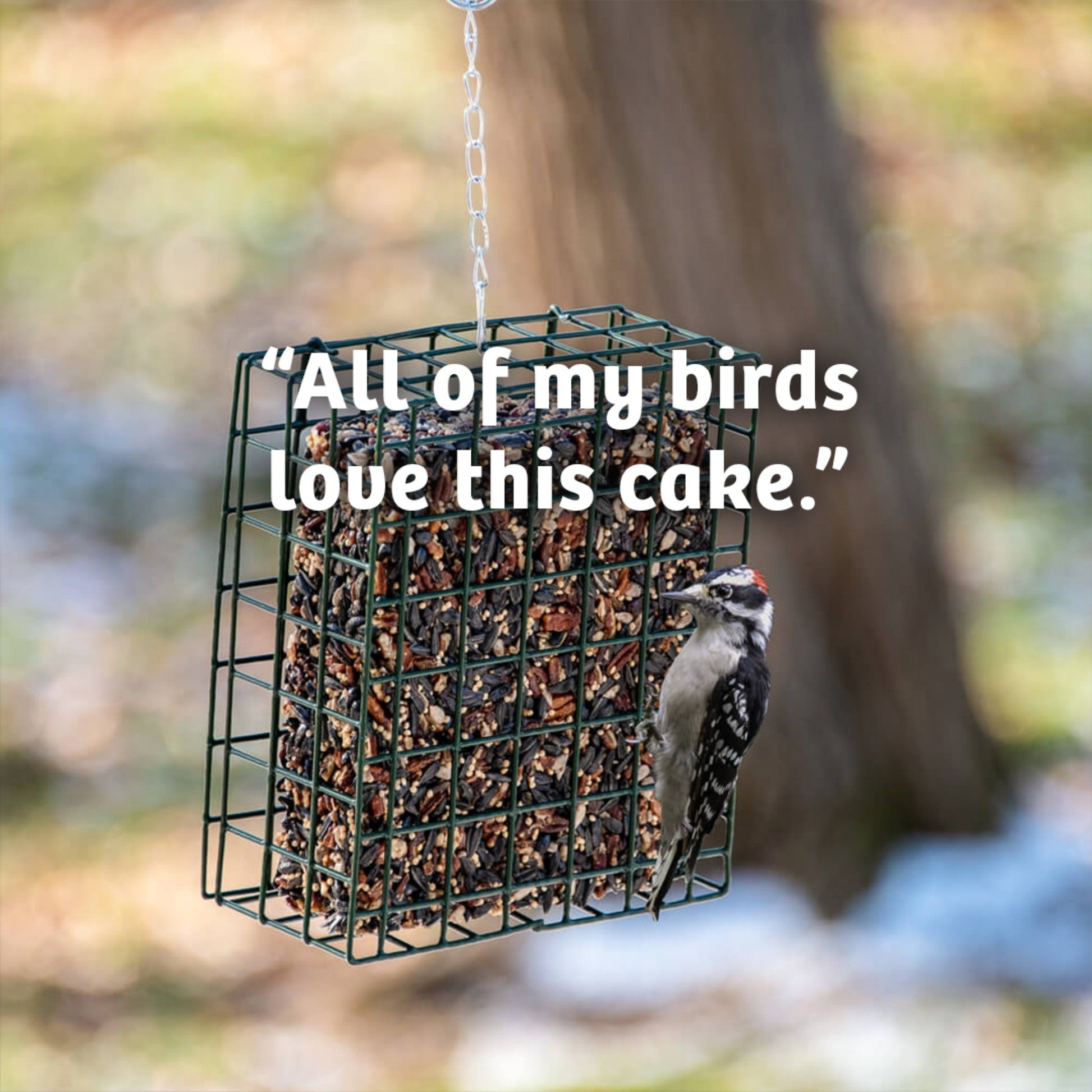 “All of my birds love this cake.”