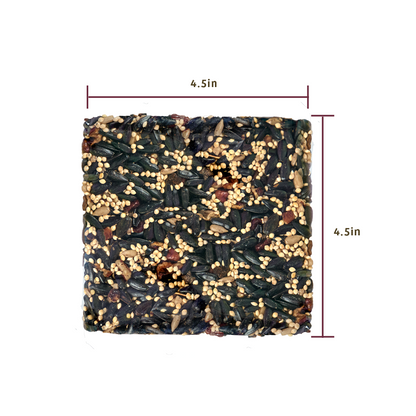 4.5in

4.5in