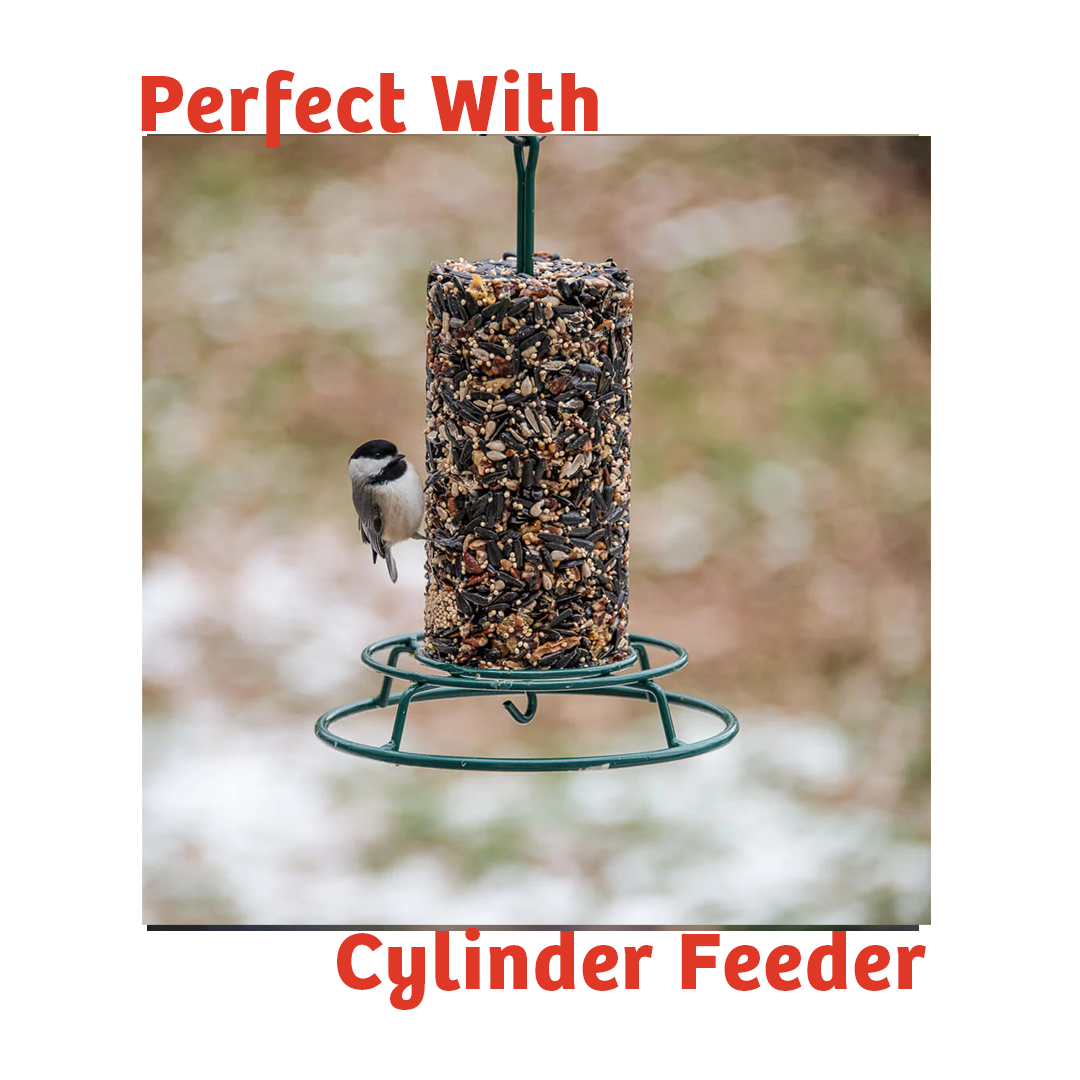 Perfect With

Cylinder Feeder