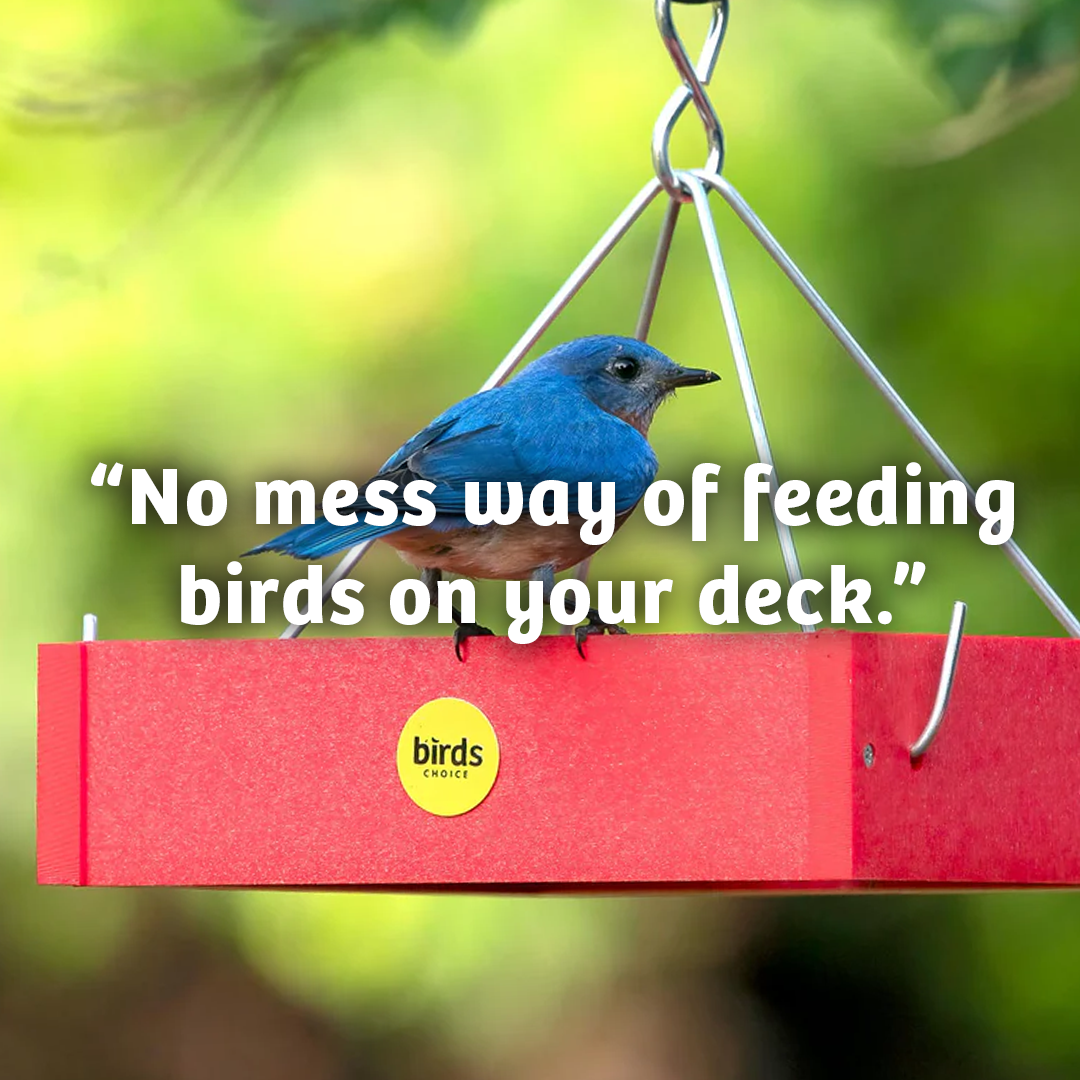 “No mess way of feeding birds on your deck.”

birds CHOICE