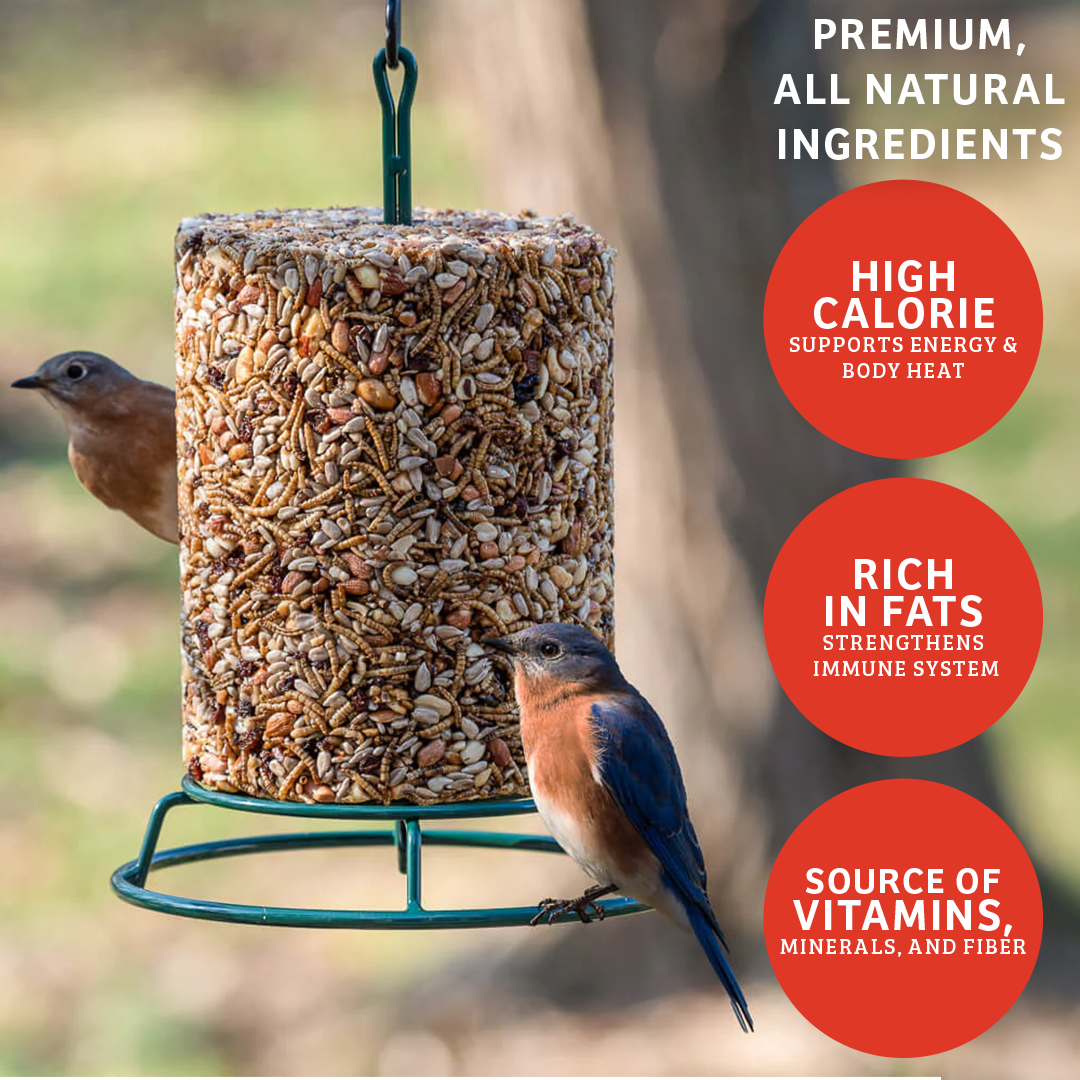 PREMIUM, ALL NATURAL INGREDIENTS

HIGH CALORIE
SUPPORTS ENERGY & BODY HEAT

RICH IN FATS
STRENGTHENS IMMUNE SYSTEM

SOURCE OF VITAMINS,
MINERALS, AND FIBER