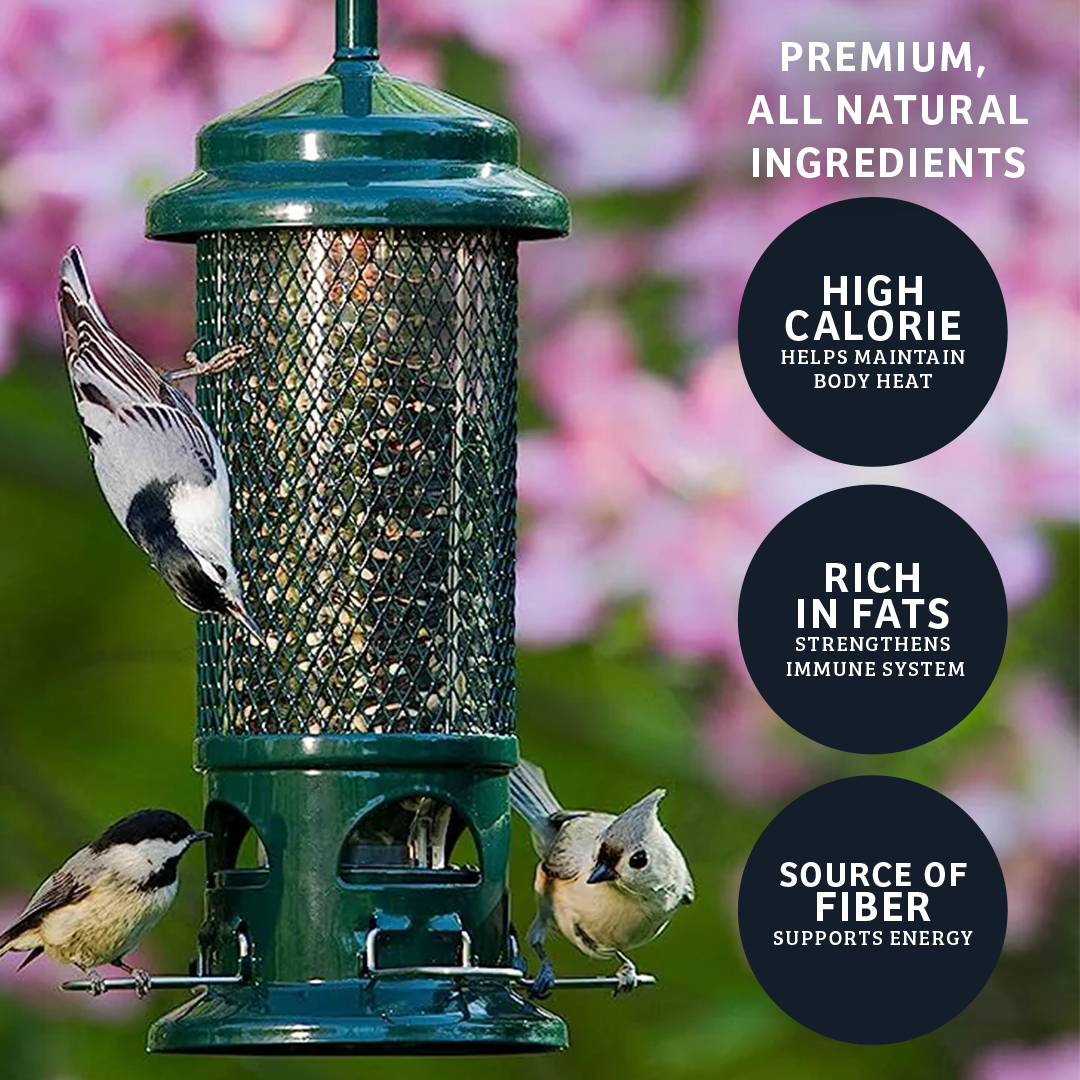 PREMIUM, ALL NATURAL INGREDIENTS

HIGH CALORIE
HELPS MAINTAIN BODY HEAT

RICH IN FATS
STRENGTHENS IMMUNE SYSTEM

SOURCE OF FIBER
SUPPORTS ENERGY