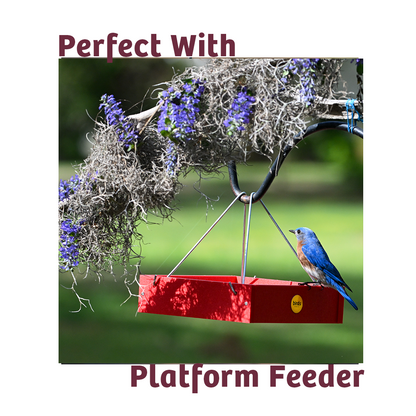 Perfect With

birds

Platform Feeder