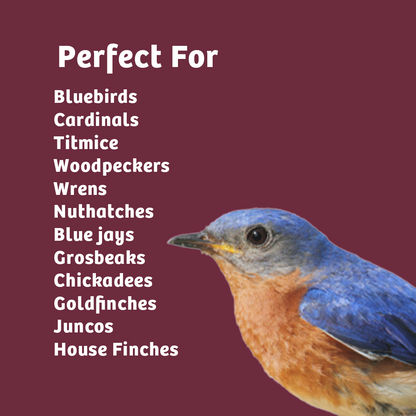 Perfect For

Bluebirds
Cardinals
Titmice
Woodpeckers
Wrens
Nuthatches
Blue jays
Grosbeaks
Chickadees
Goldfinches
Juncos
House Finches