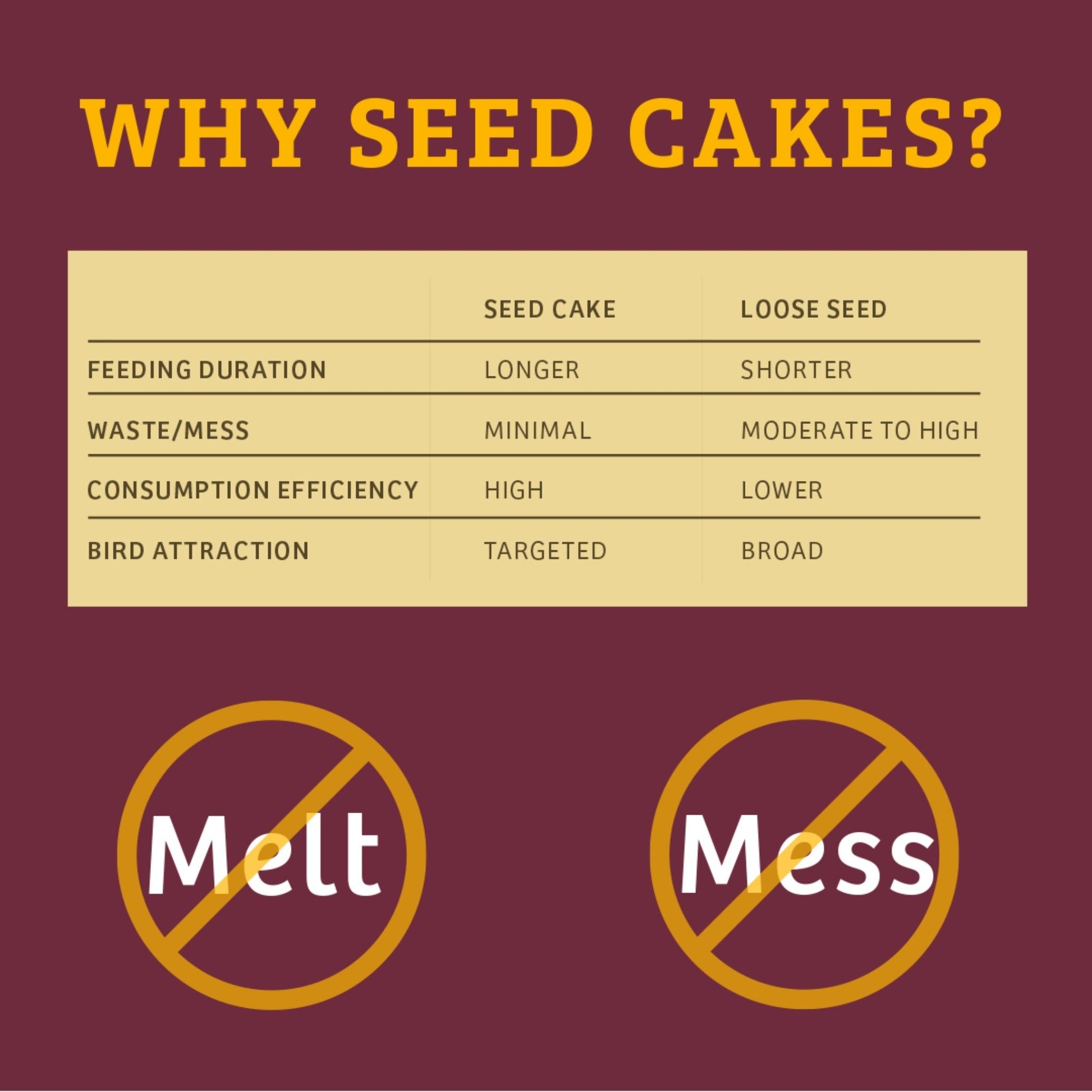 WHY SEED CAKES?

| | SEED CAKE | LOOSE SEED |
|---|---|---|
| FEEDING DURATION | LONGER | SHORTER |
| WASTE/MESS | MINIMAL | MODERATE TO HIGH |
| CONSUMPTION EFFICIENCY | HIGH | LOWER |
| BIRD ATTRACTION | TARGETED | BROAD |

Melt

Mess