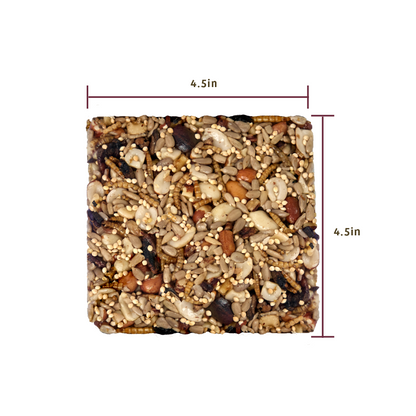 4.5in

4.5in