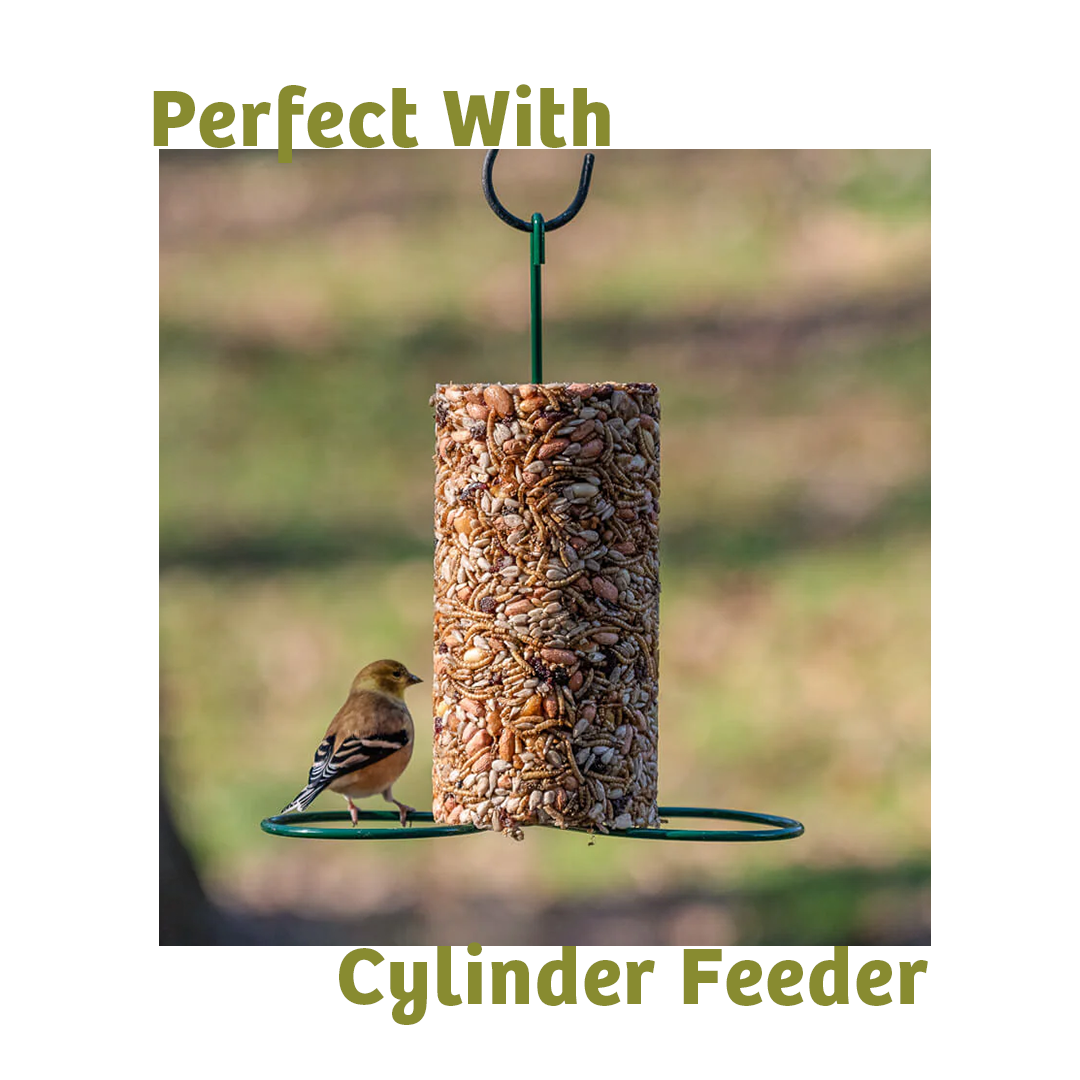 Perfect With

Cylinder Feeder