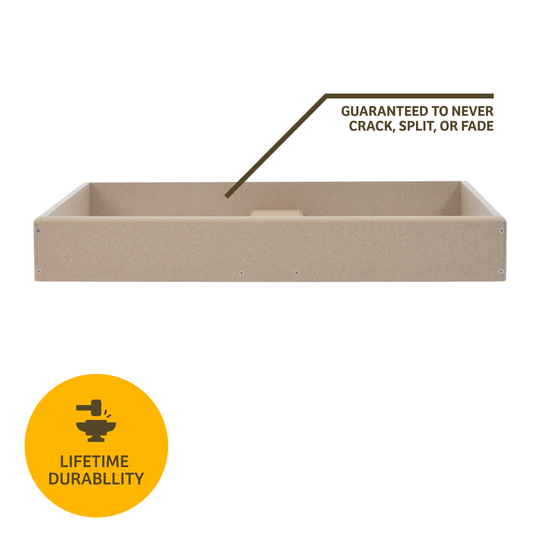 GUARANTEED TO NEVER CRACK, SPLIT, OR FADE

LIFETIME DURABLLITY