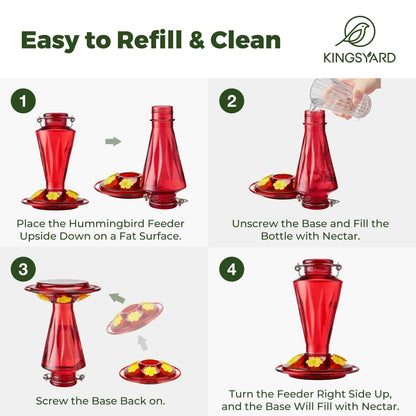 Easy to Refill & Clean

KINGSYARD

1

Place the Hummingbird Feeder Upside Down on a Fat Surface.

2

Unscrew the Base and Fill the Bottle with Nectar.

3

Screw the Base Back on.

4

Turn the Feeder Right Side Up, and the Base Will Fill with Nectar.