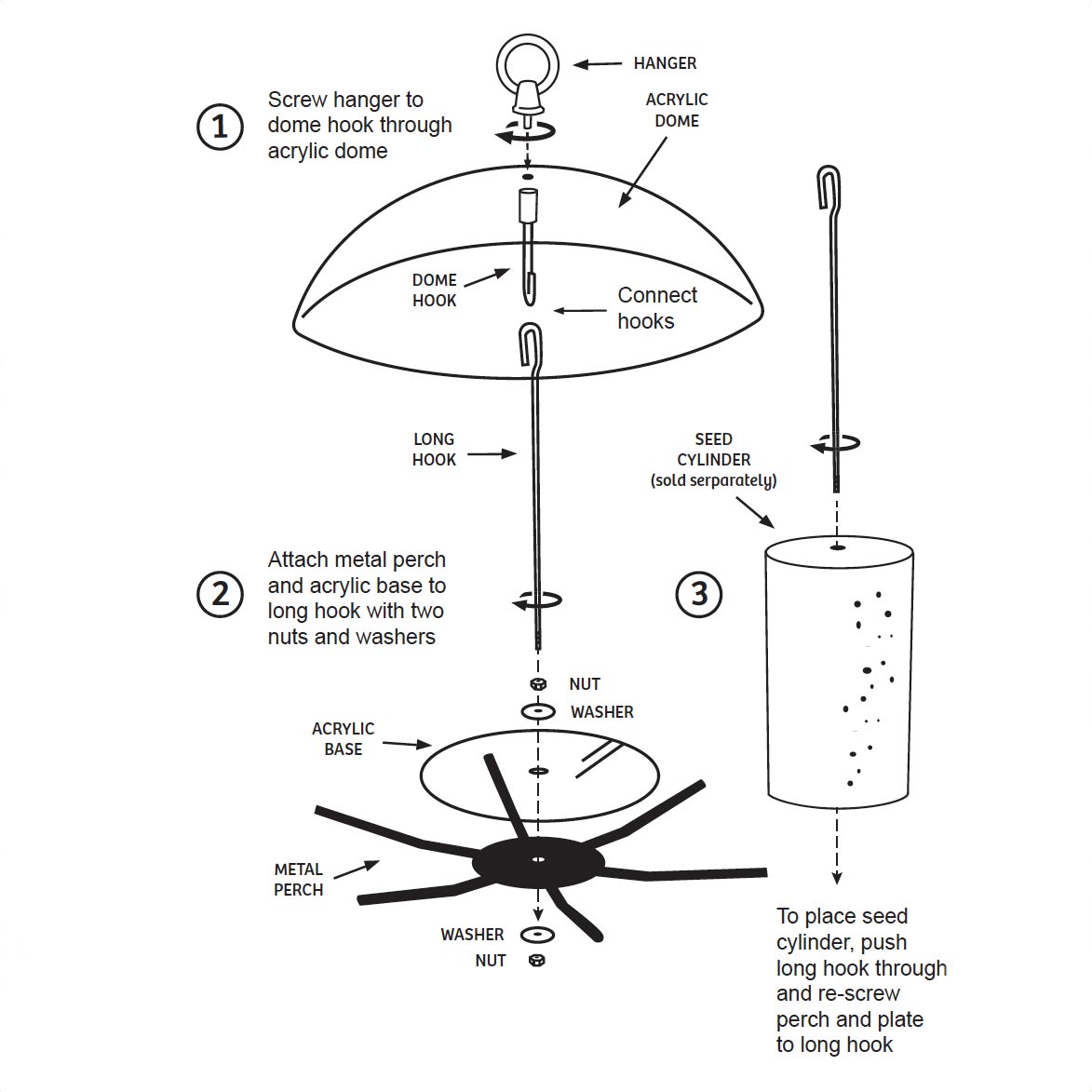 HANGER

1 Screw hanger to dome hook through acrylic dome

ACRYLIC DOME

DOME HOOK

Connect hooks

LONG HOOK

SEED CYLINDER (sold serparately)

2 Attach metal perch and acrylic base to long hook with two nuts and washers

3

NUT

WASHER

ACRYLIC BASE

METAL PERCH

WASHER

NUT

To place seed cylinder, push long hook through and re-screw perch and plate to long hook